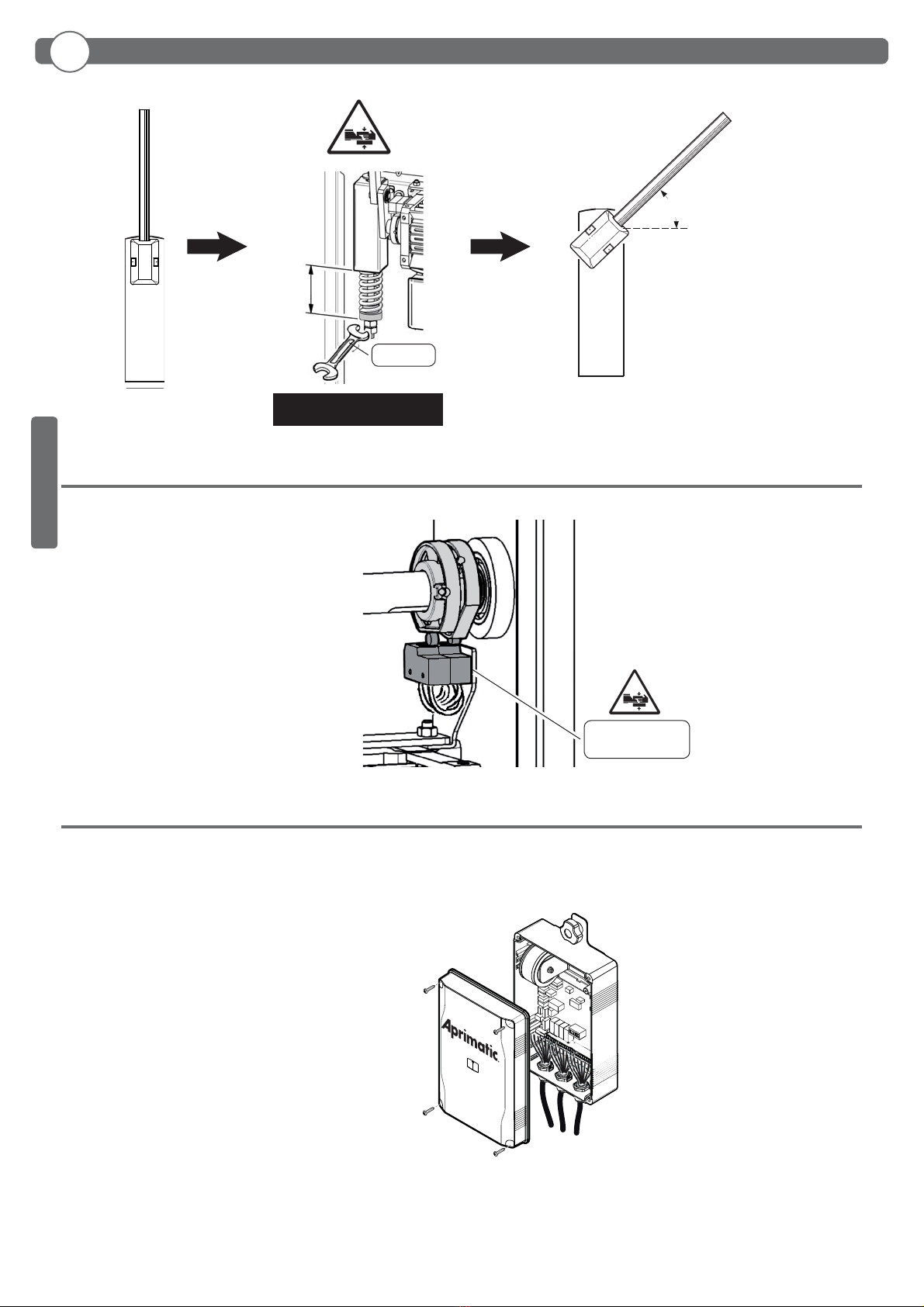 Aprimatic