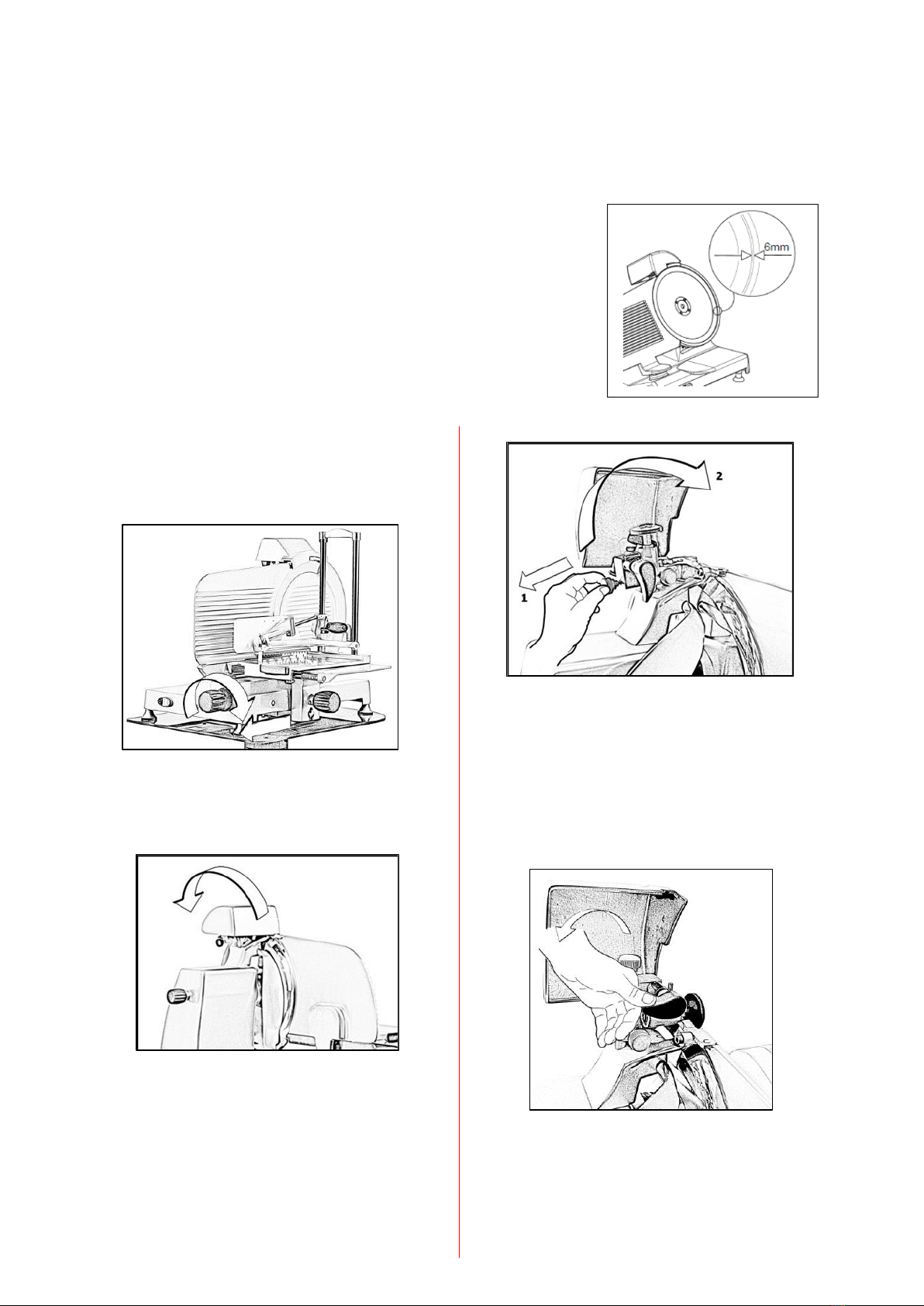 6mm

2

1