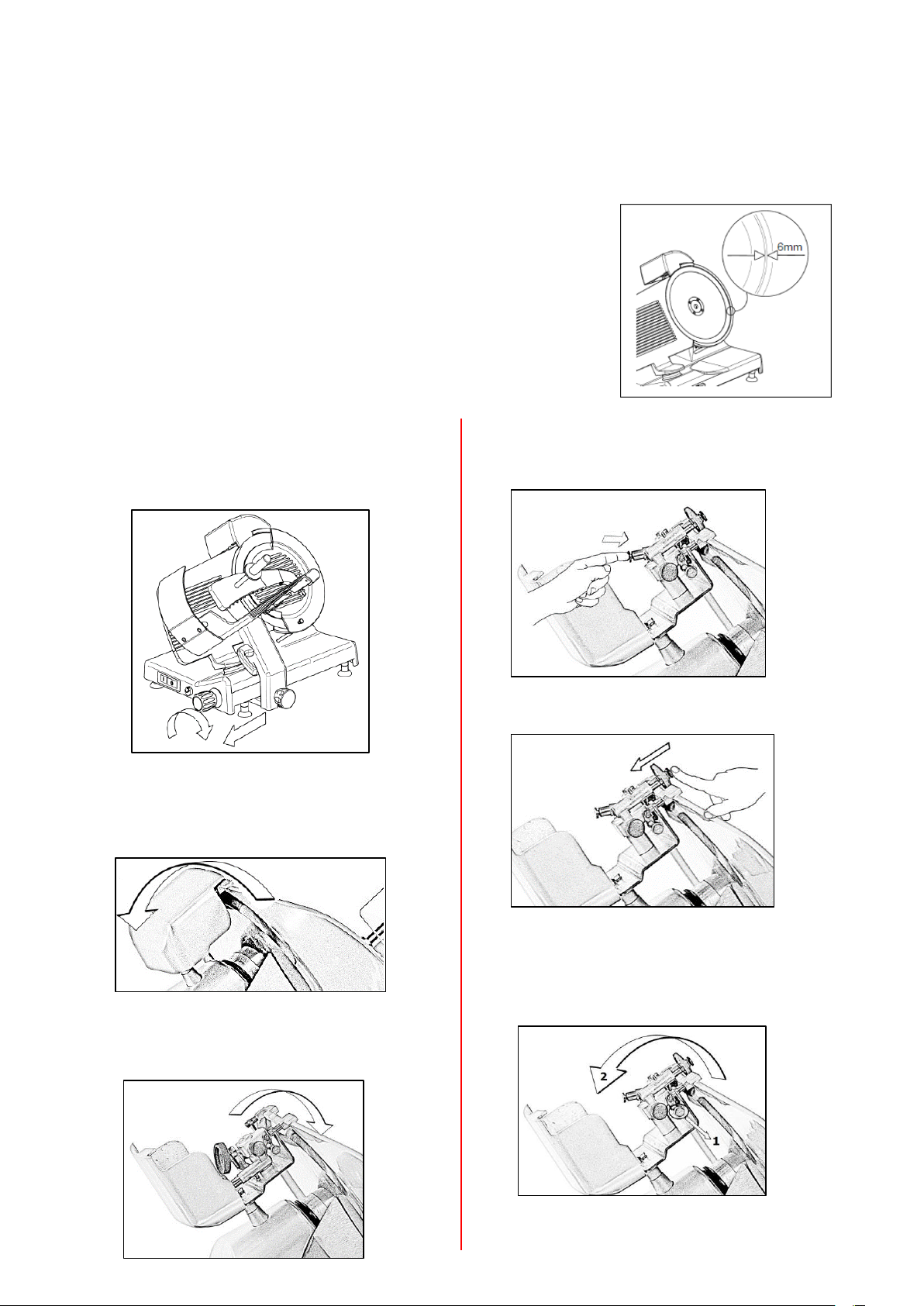 6mm

2

1