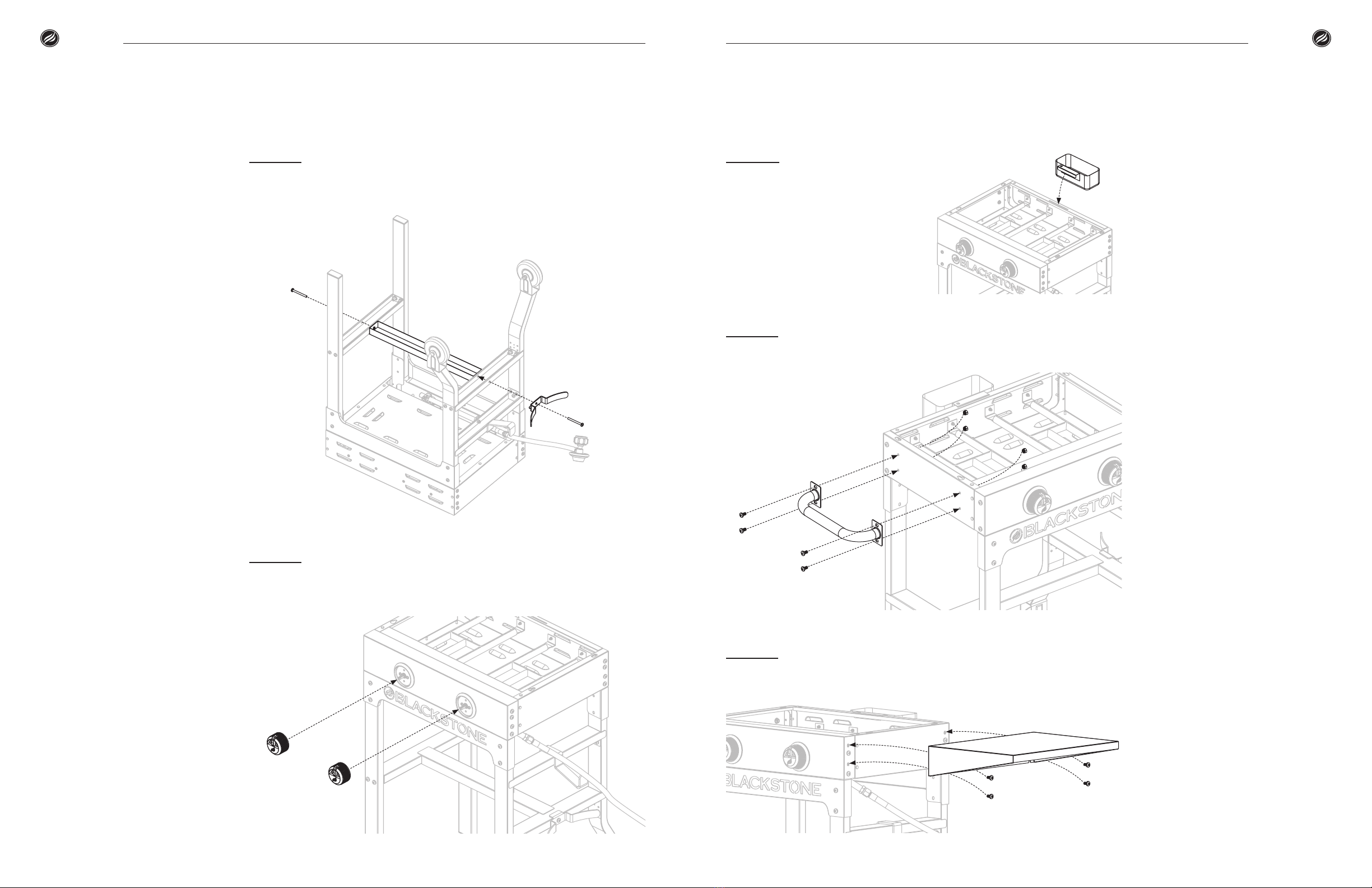 BLACKSTONE

BLACKSTONE

BLACKSTONE

BLACKSTONE