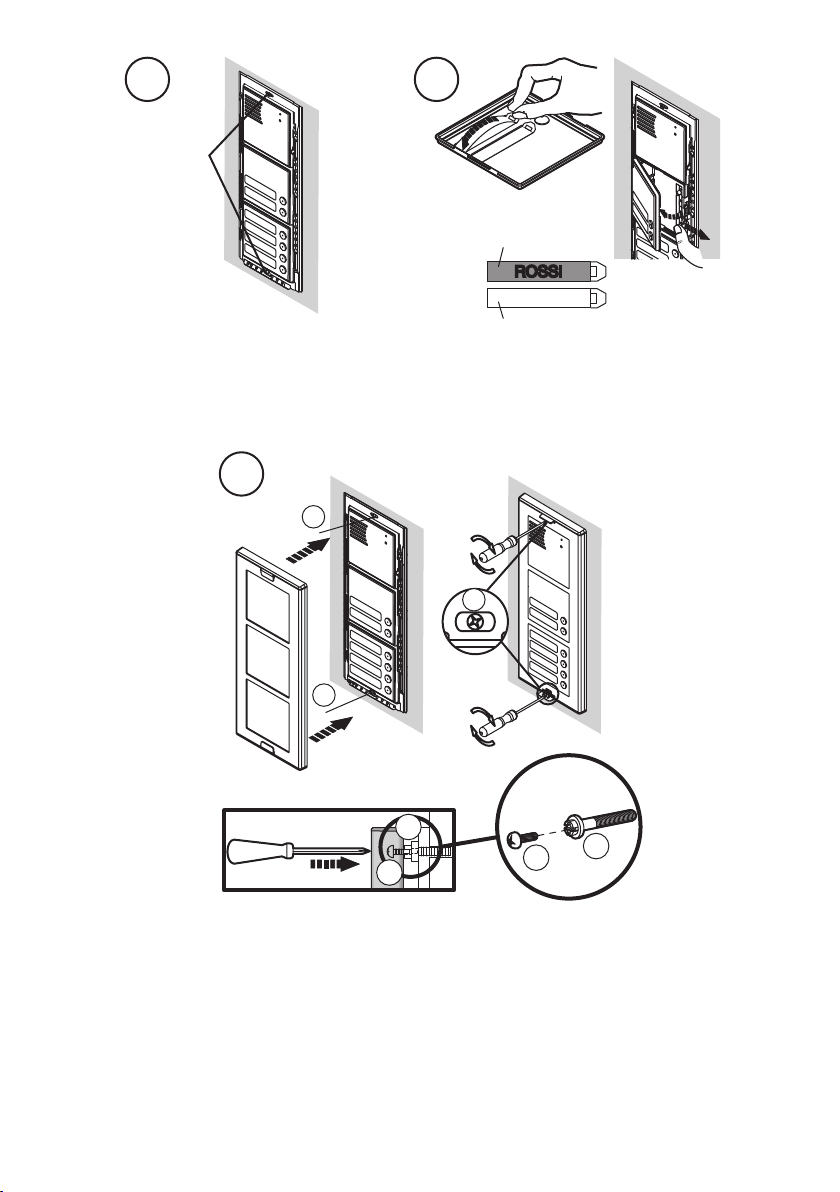 ROSSI