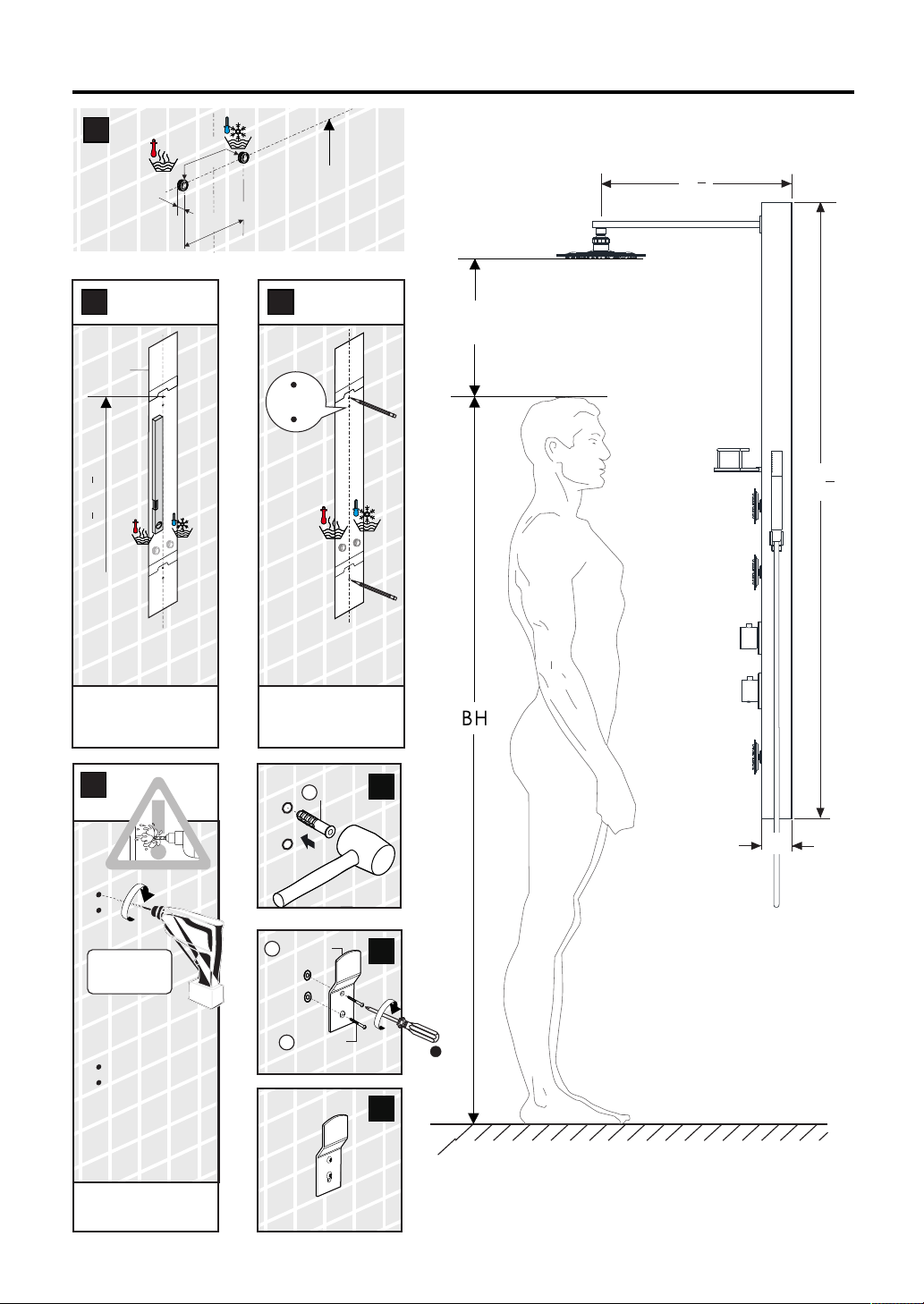 BH