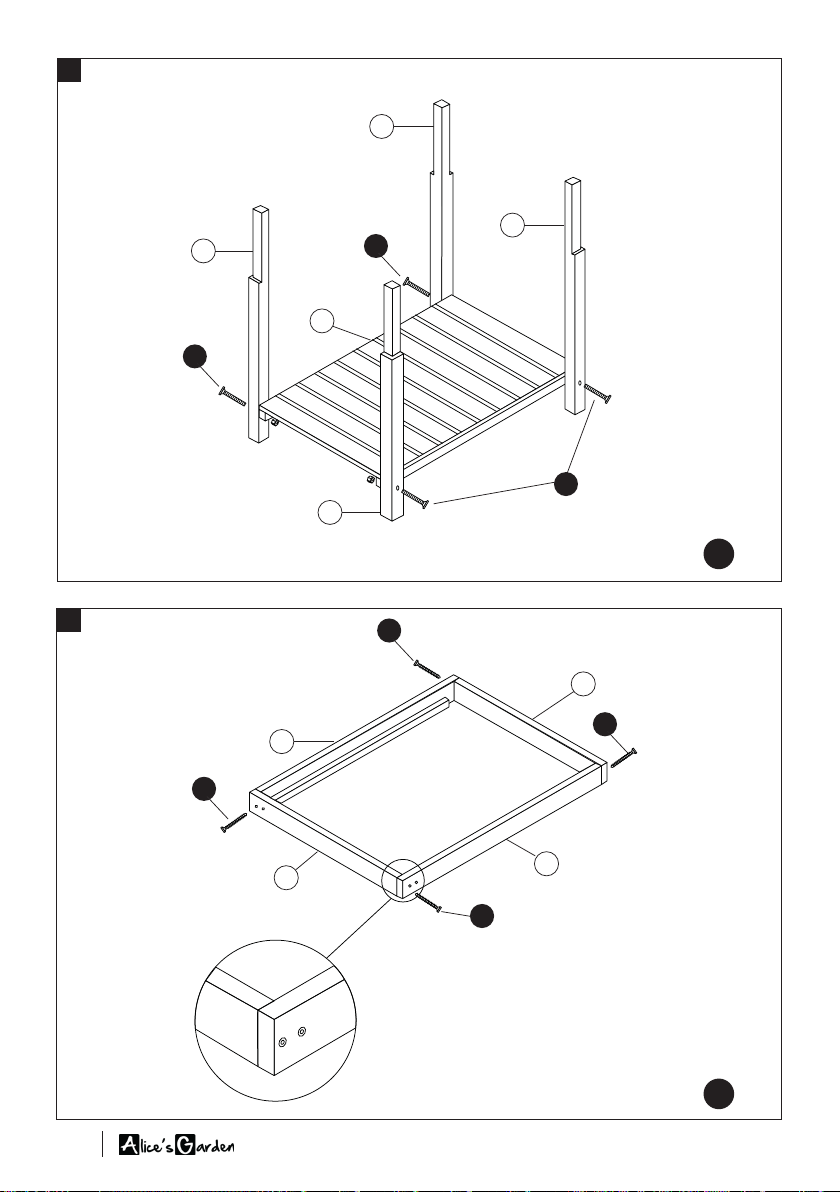 Alice's Garden