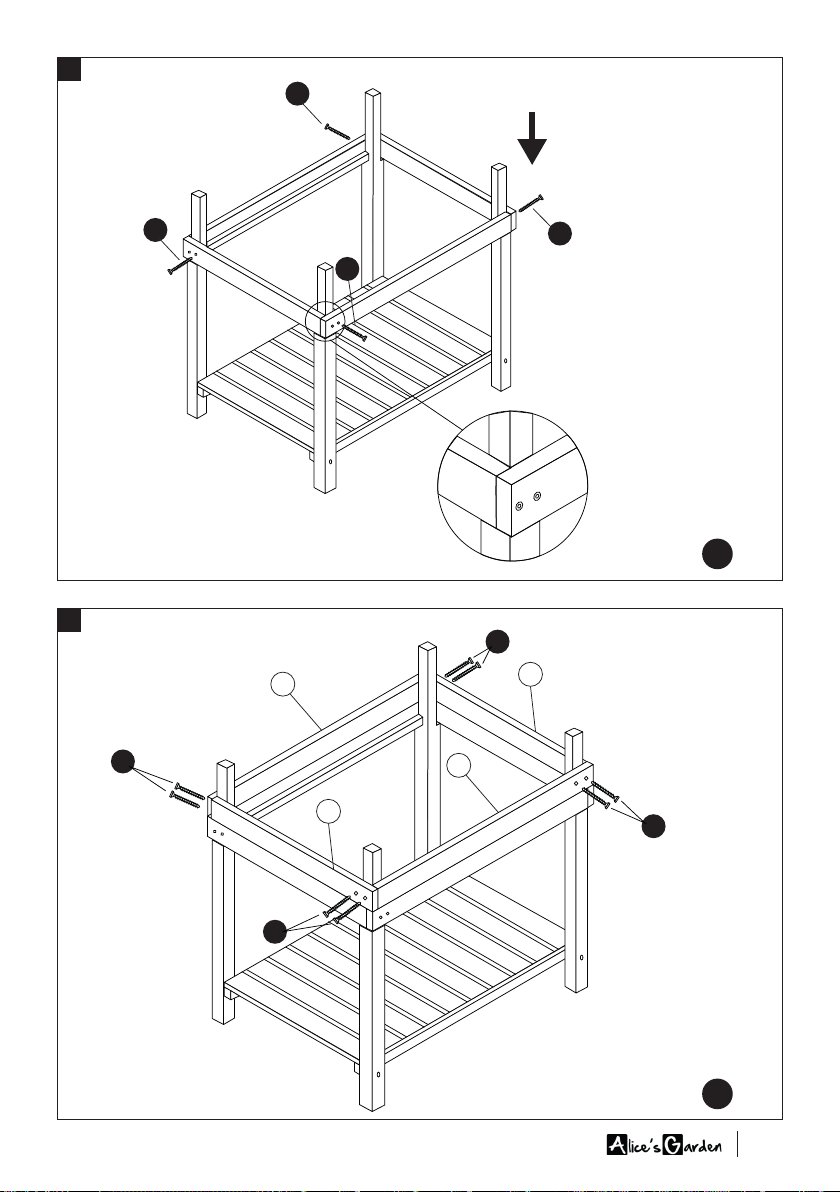 Alice's Garden