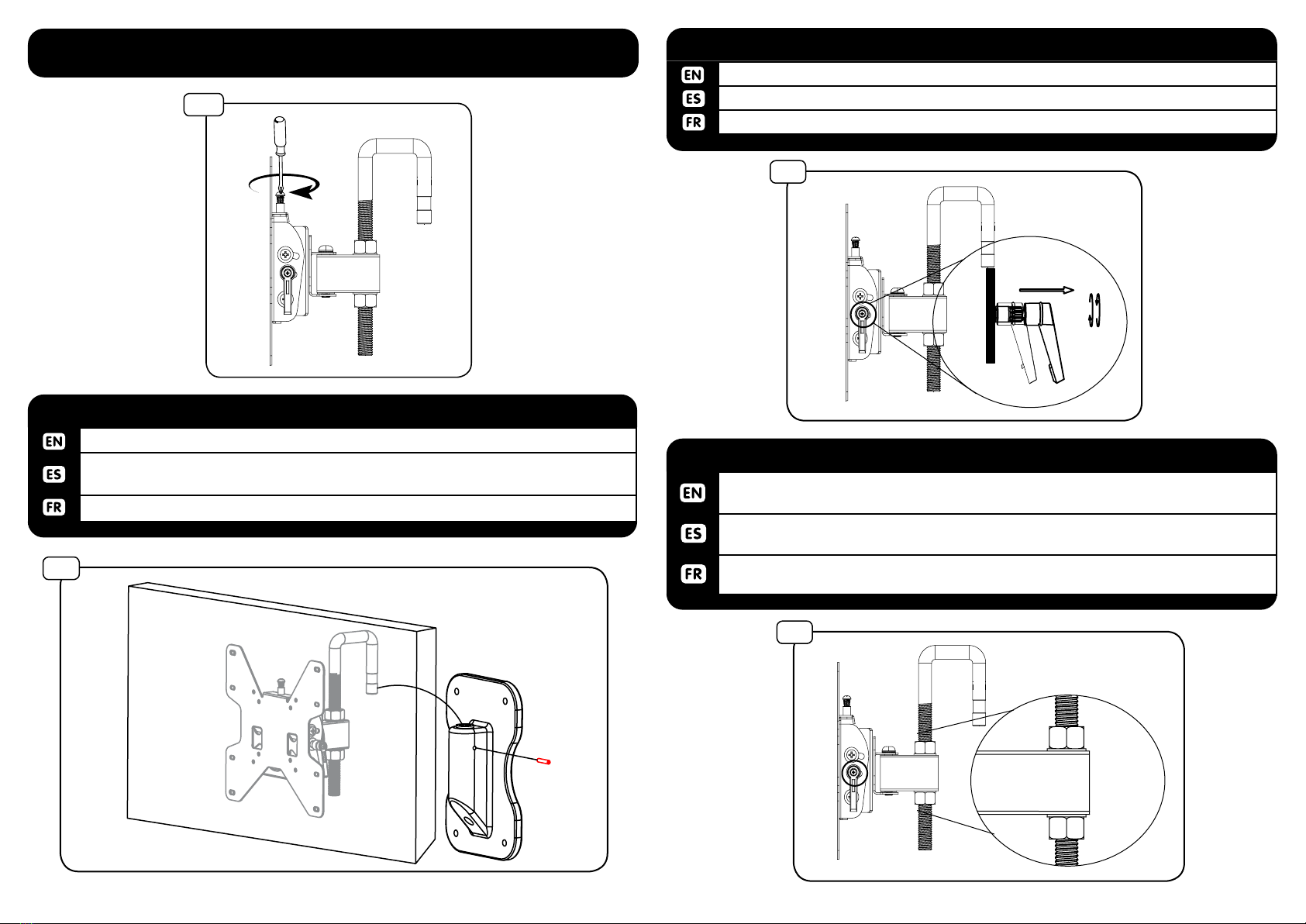 EN
ES
FR

EN
ES
FR

EN
ES
FR