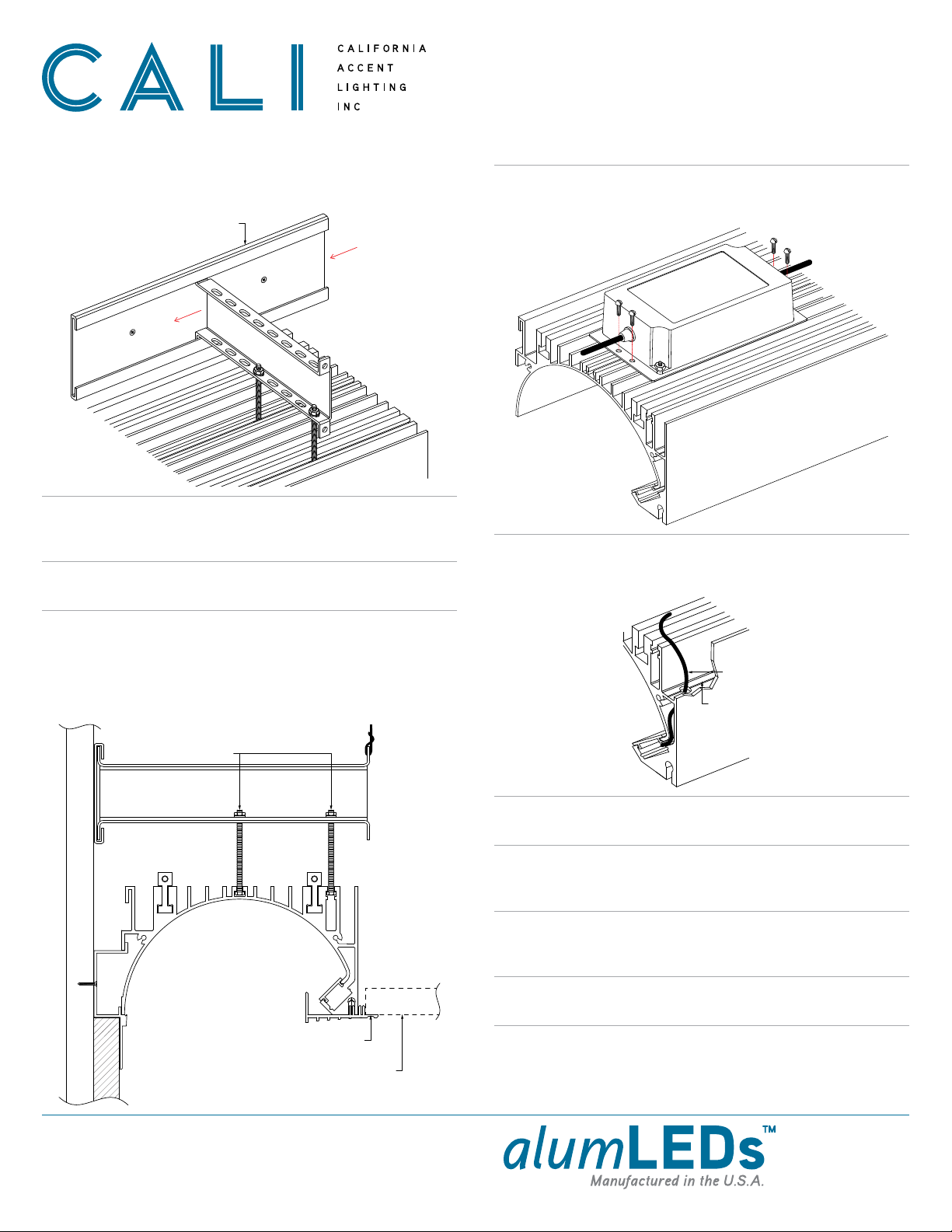 CALI

CALIFORNIA ACCENT LIGHTING INC

alumLEDs™

Manufactured in the U.S.A.