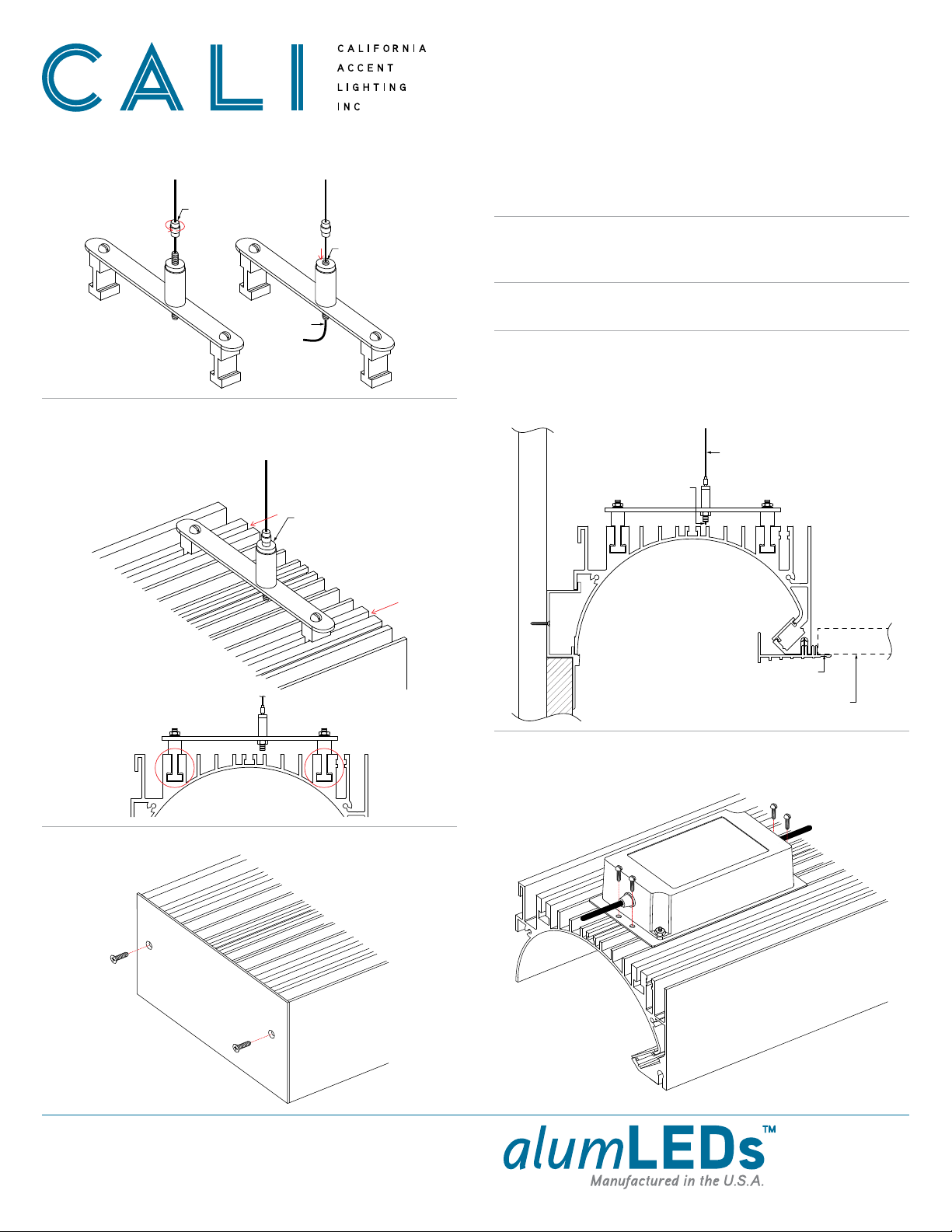 CALI

CALIFORNIA
ACCENT
LIGHTING
INC

alumLEDs™
Manufactured in the U.S.A.