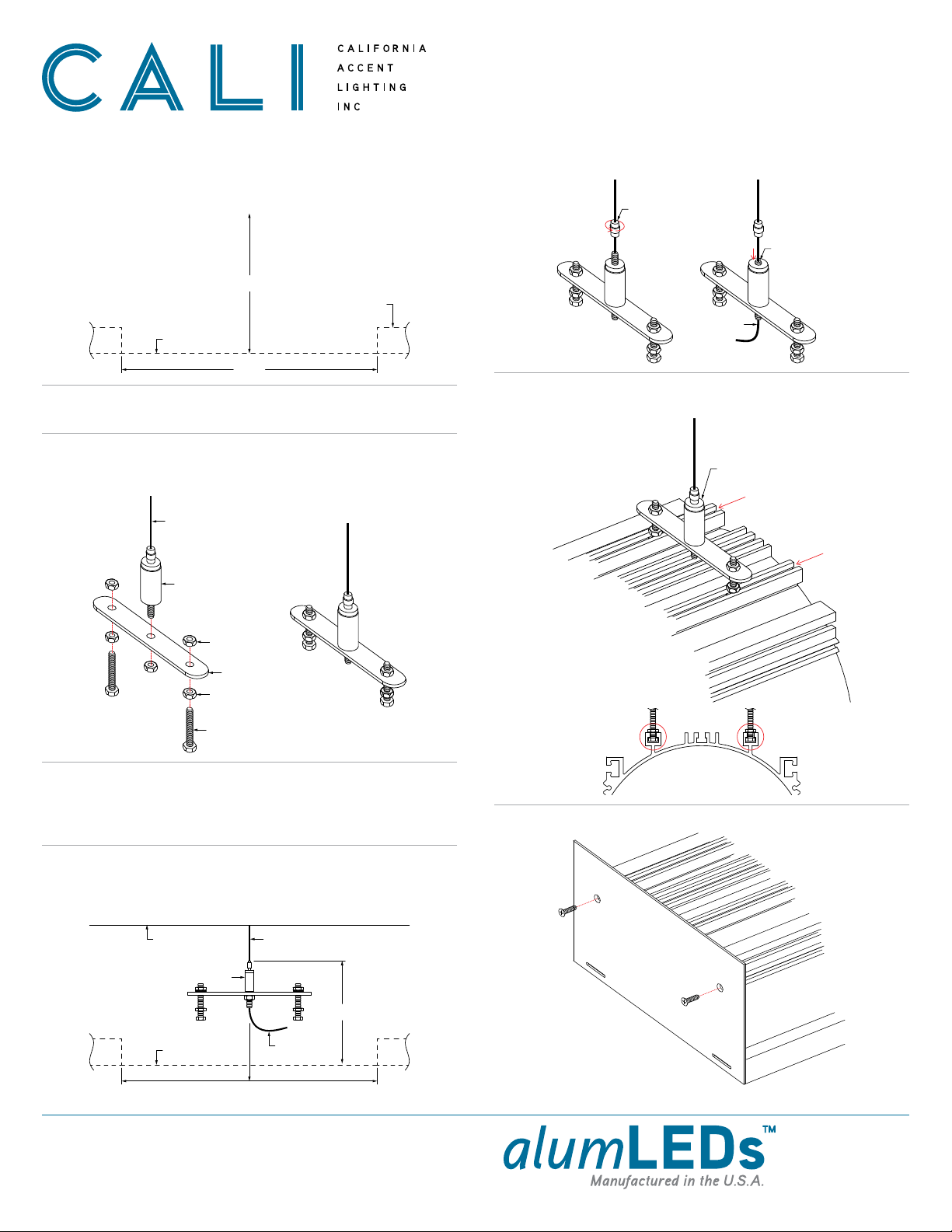 CALI

CALIFORNIA
ACCENT
LIGHTING
INC

alumLEDs™
Manufactured in the U.S.A.