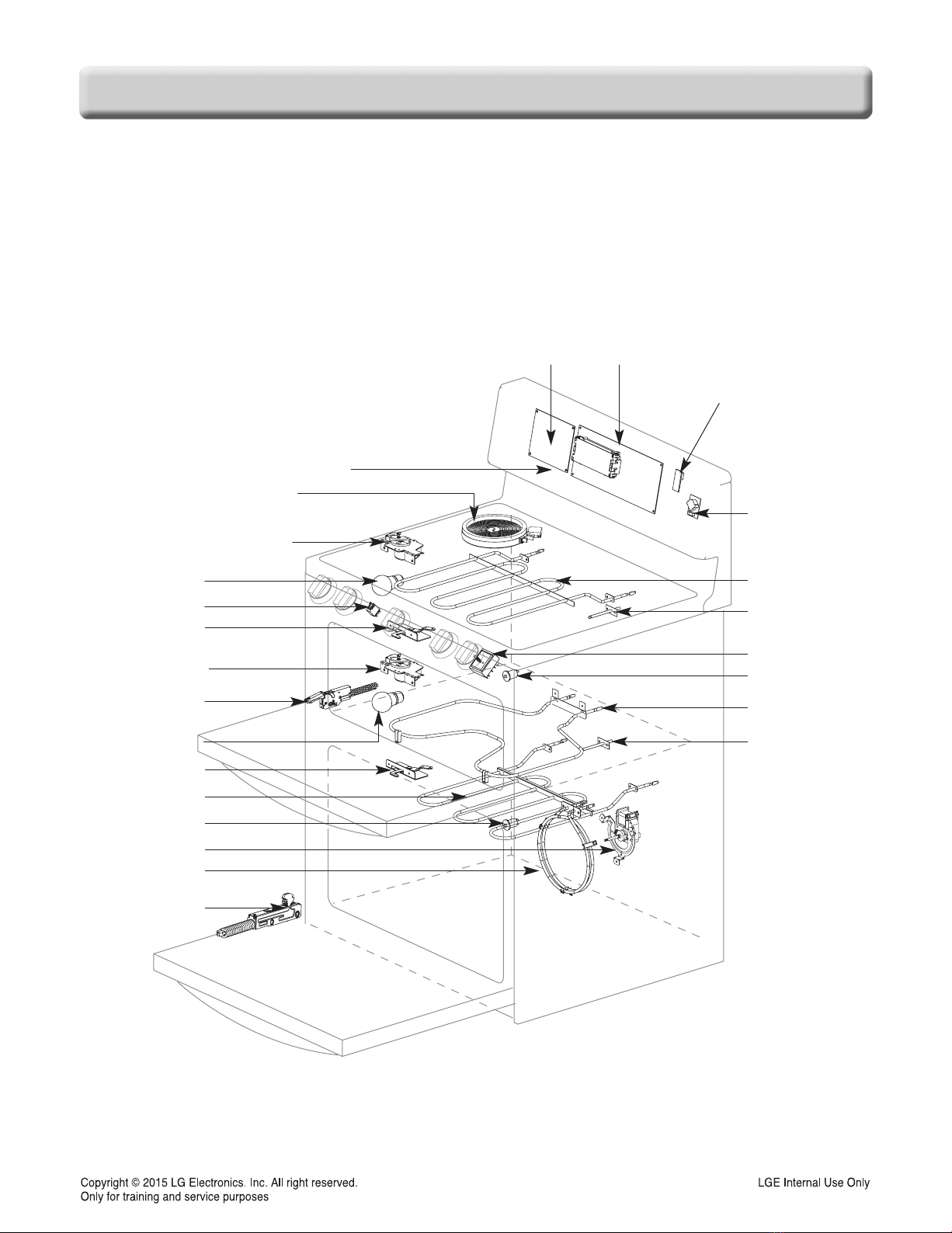 Copyright © 2015 LG Electronics. Inc. All right reserved.
Only for training and service purposes

LGE Internal Use Only