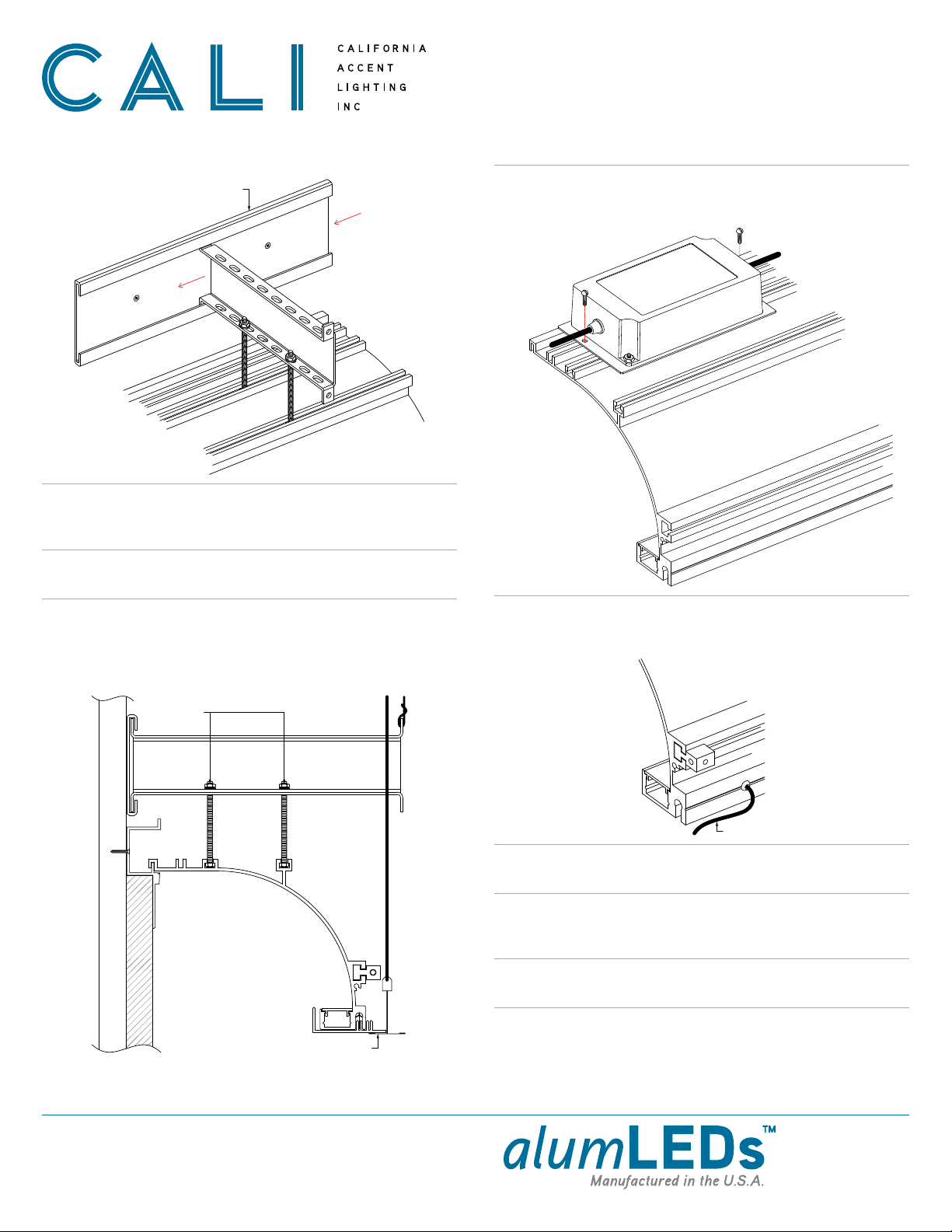 CALI

CALIFORNIA
ACCENT
LIGHTING
INC

alumLEDs™
Manufactured in the U.S.A.