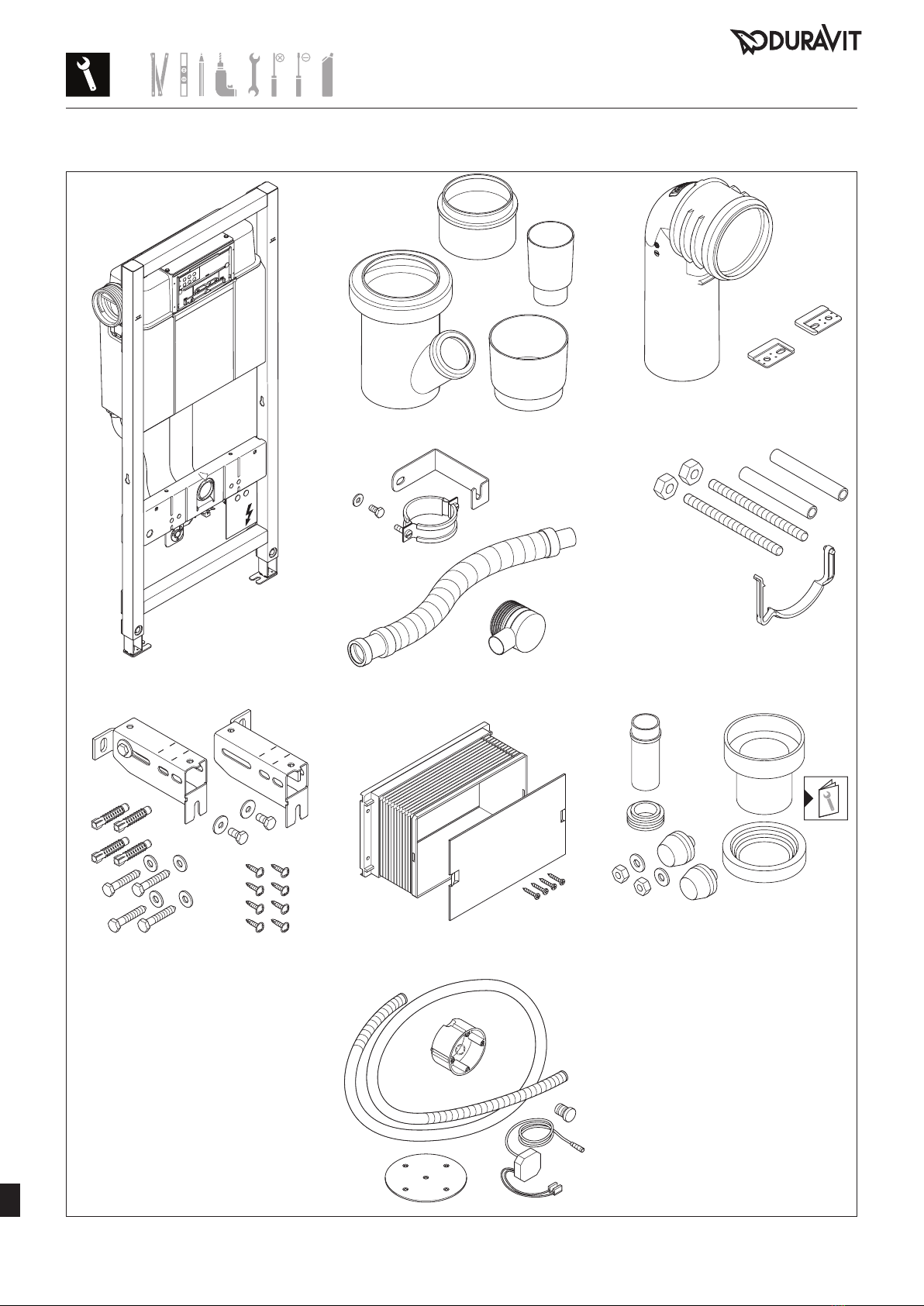 DURAVIT