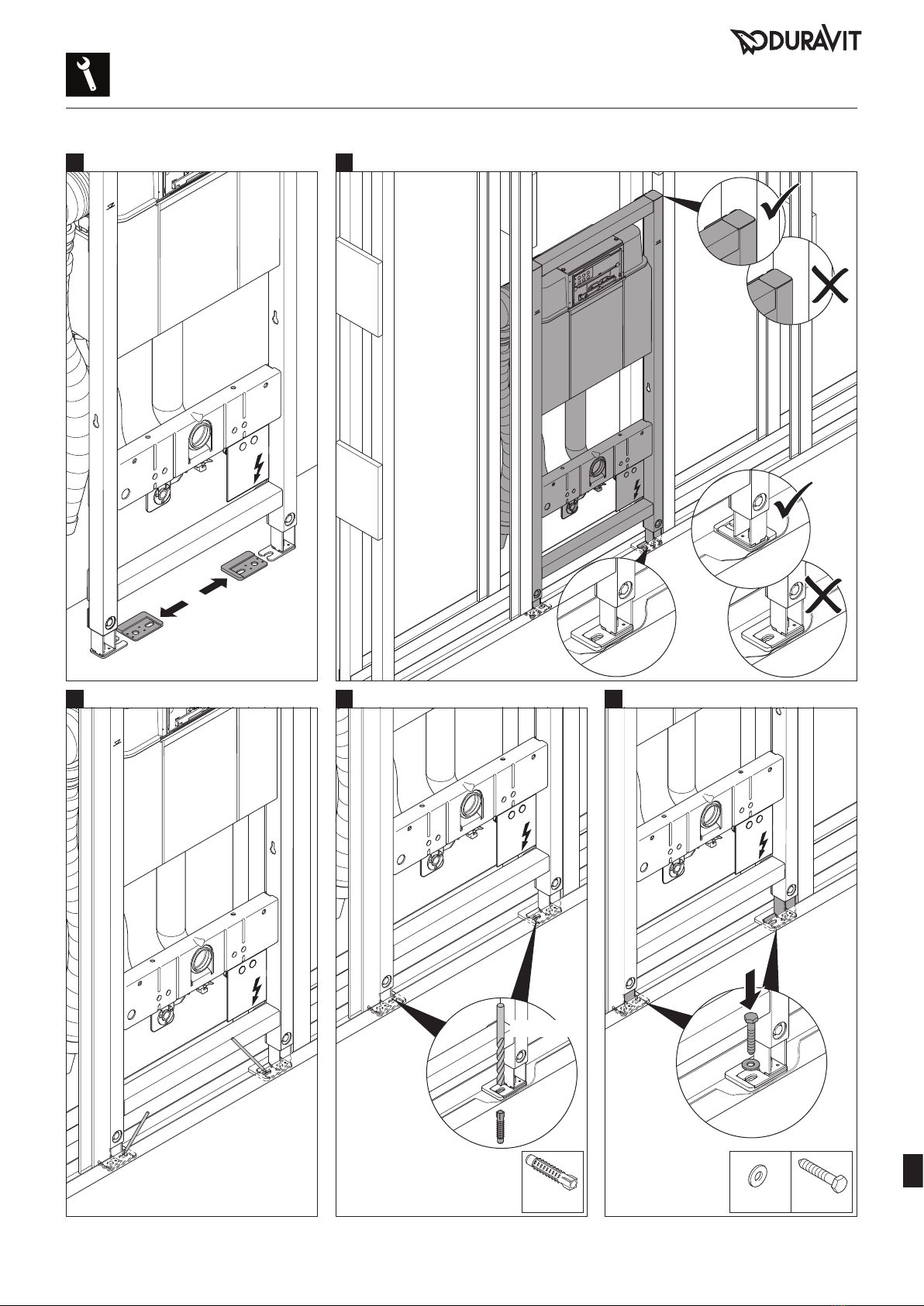 DURAVIT