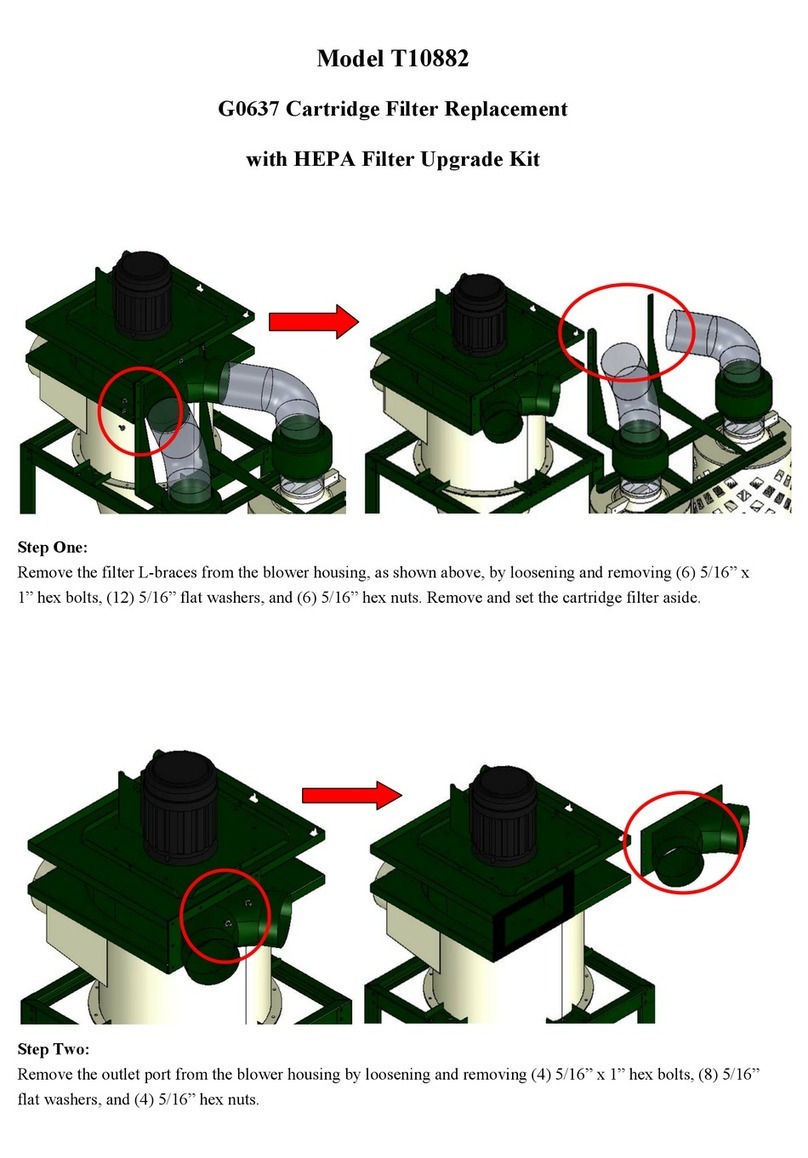 Model T10882

G0637 Cartridge Filter Replacement

with HEPA Filter Upgrade Kit

Step One:
Remove the filter L-braces from the blower housing, as shown above, by loosening and removing (6) 5/16” x 1” hex bolts, (12) 5/16” flat washers, and (6) 5/16” hex nuts. Remove and set the cartridge filter aside.

Step Two:
Remove the outlet port from the blower housing by loosening and removing (4) 5/16” x 1” hex bolts, (8) 5/16” flat washers, and (4) 5/16” hex nuts.