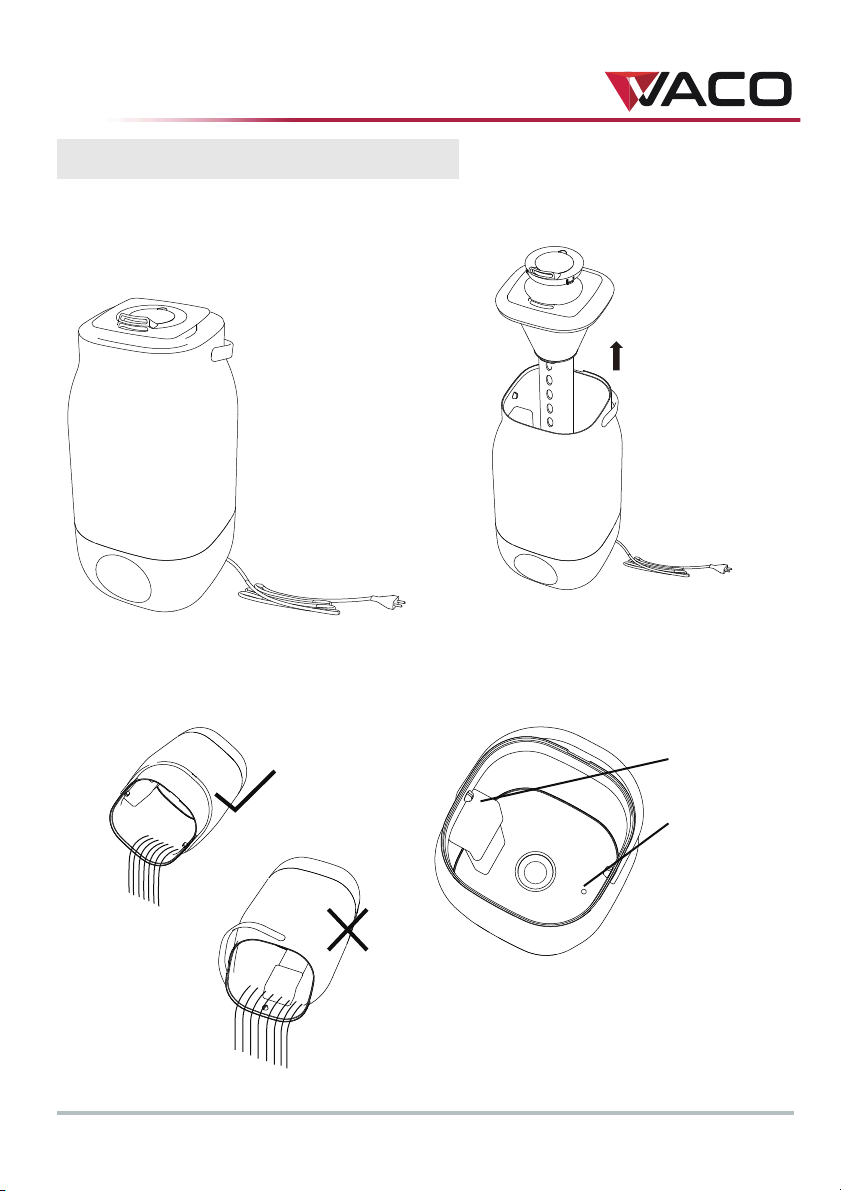 VACO