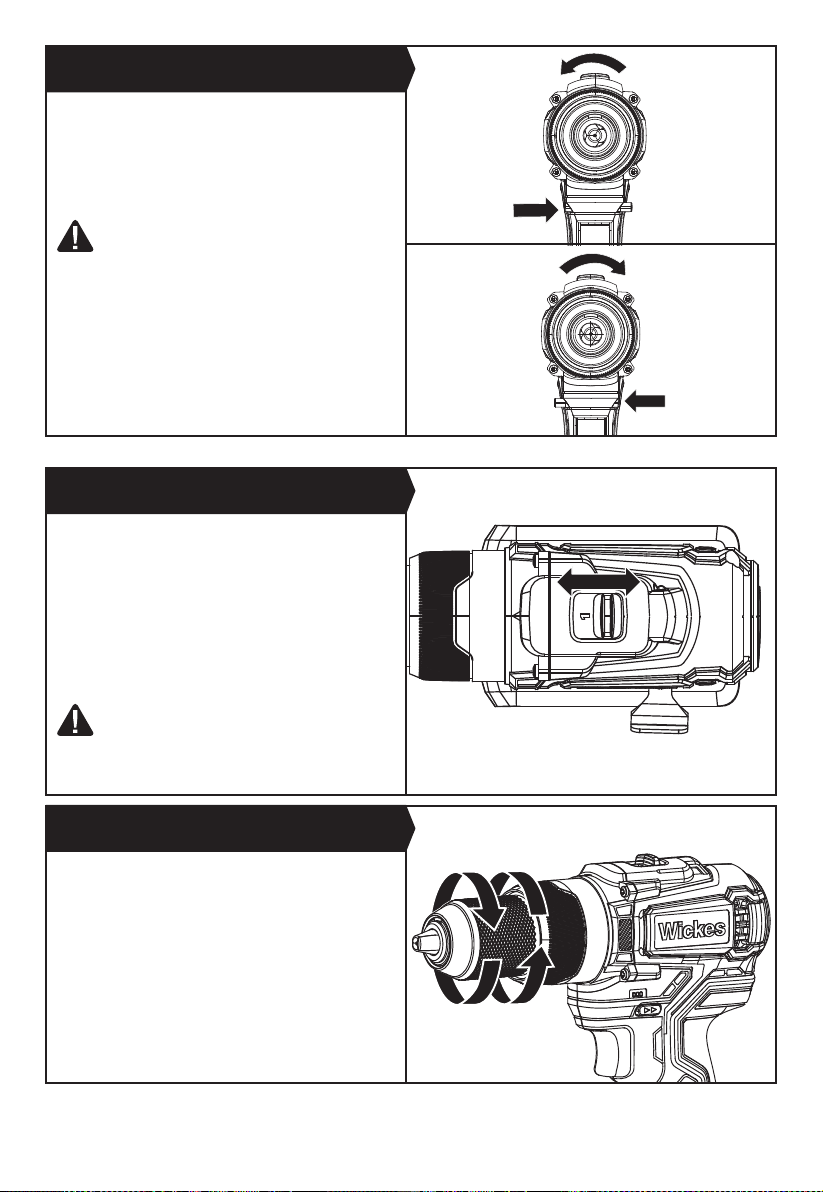 1

Wickes