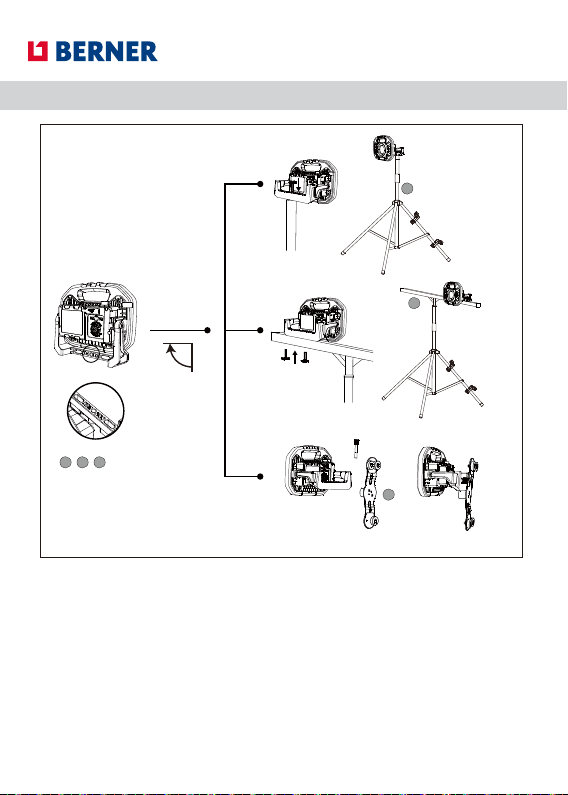 BERNER