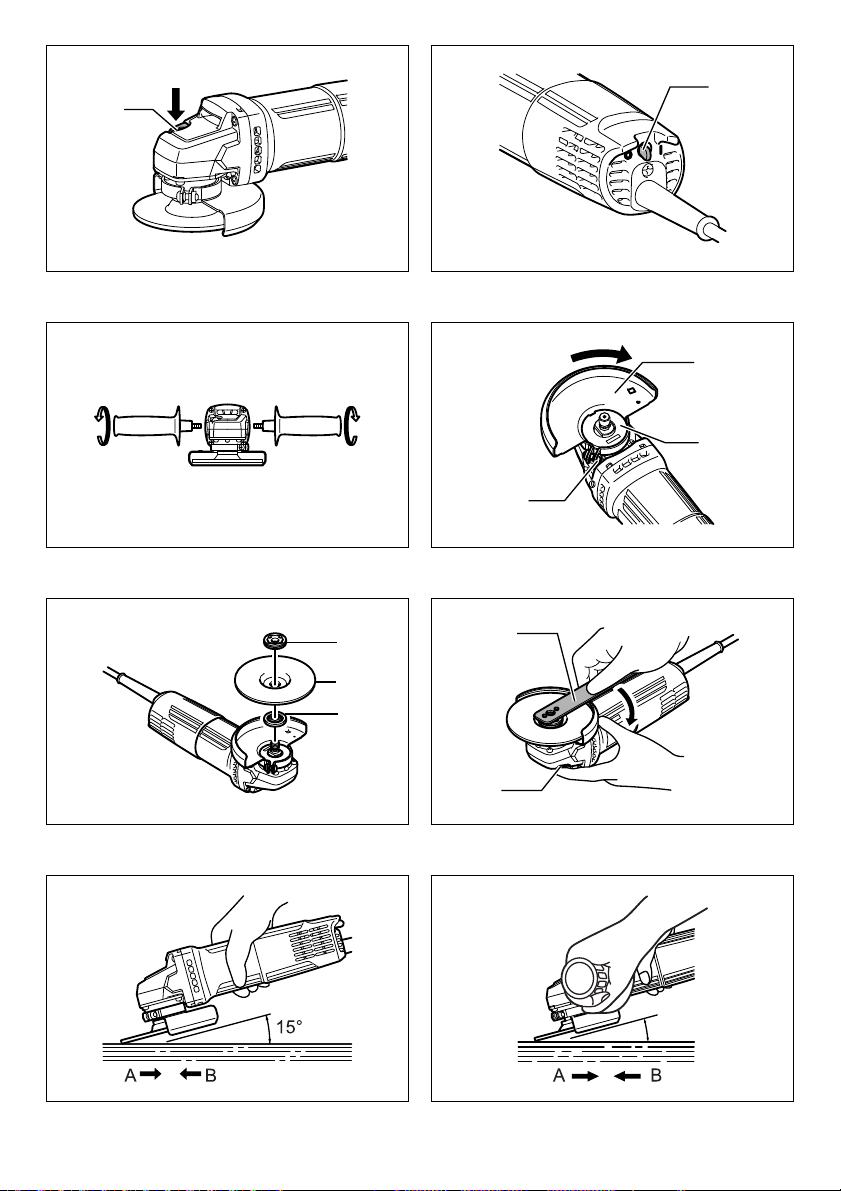 15°
A B
A B