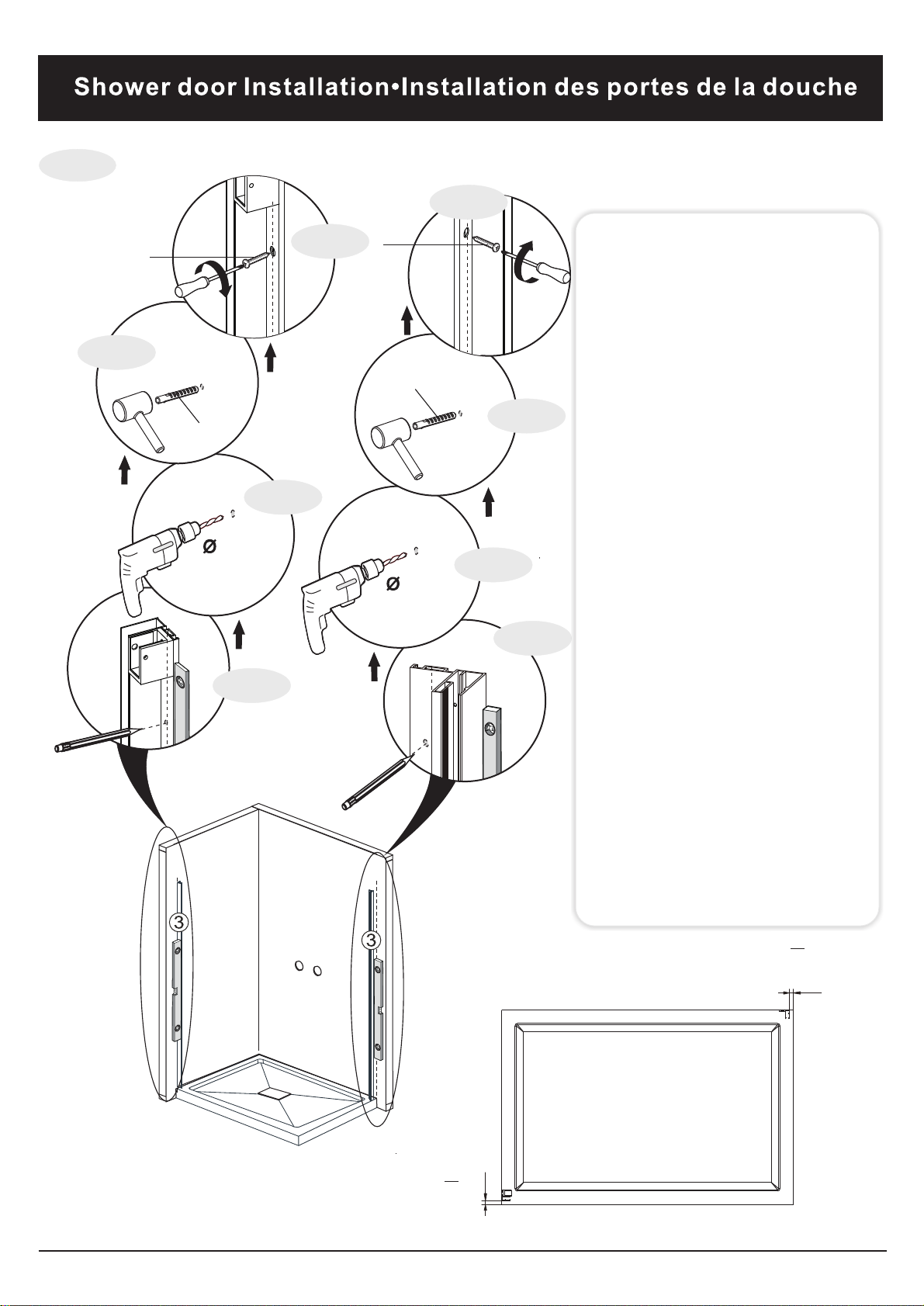 Shower door Installation•Installation des portes de la douche

Ø

Ø

3

3