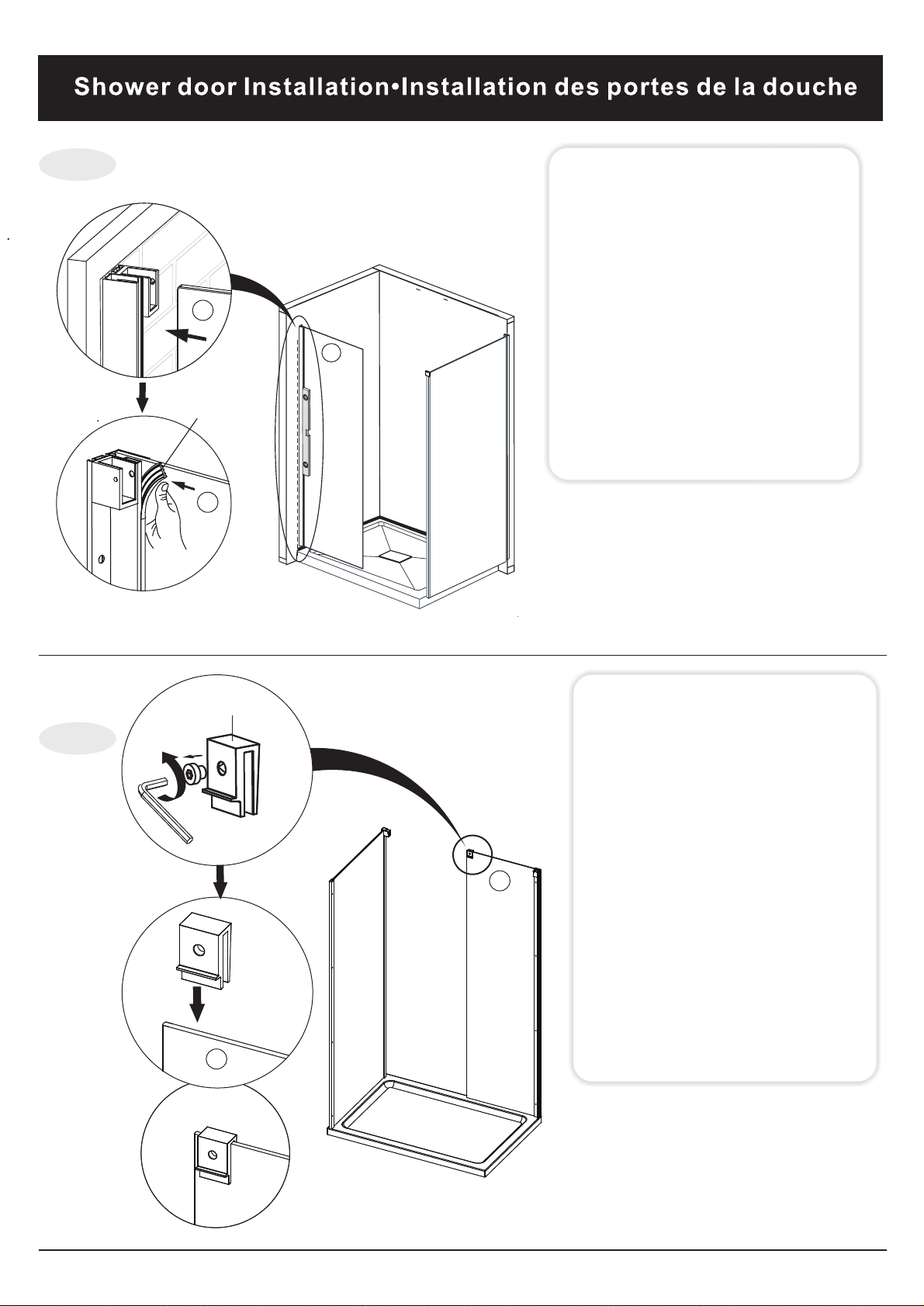 Shower door Installation•Installation des portes de la douche