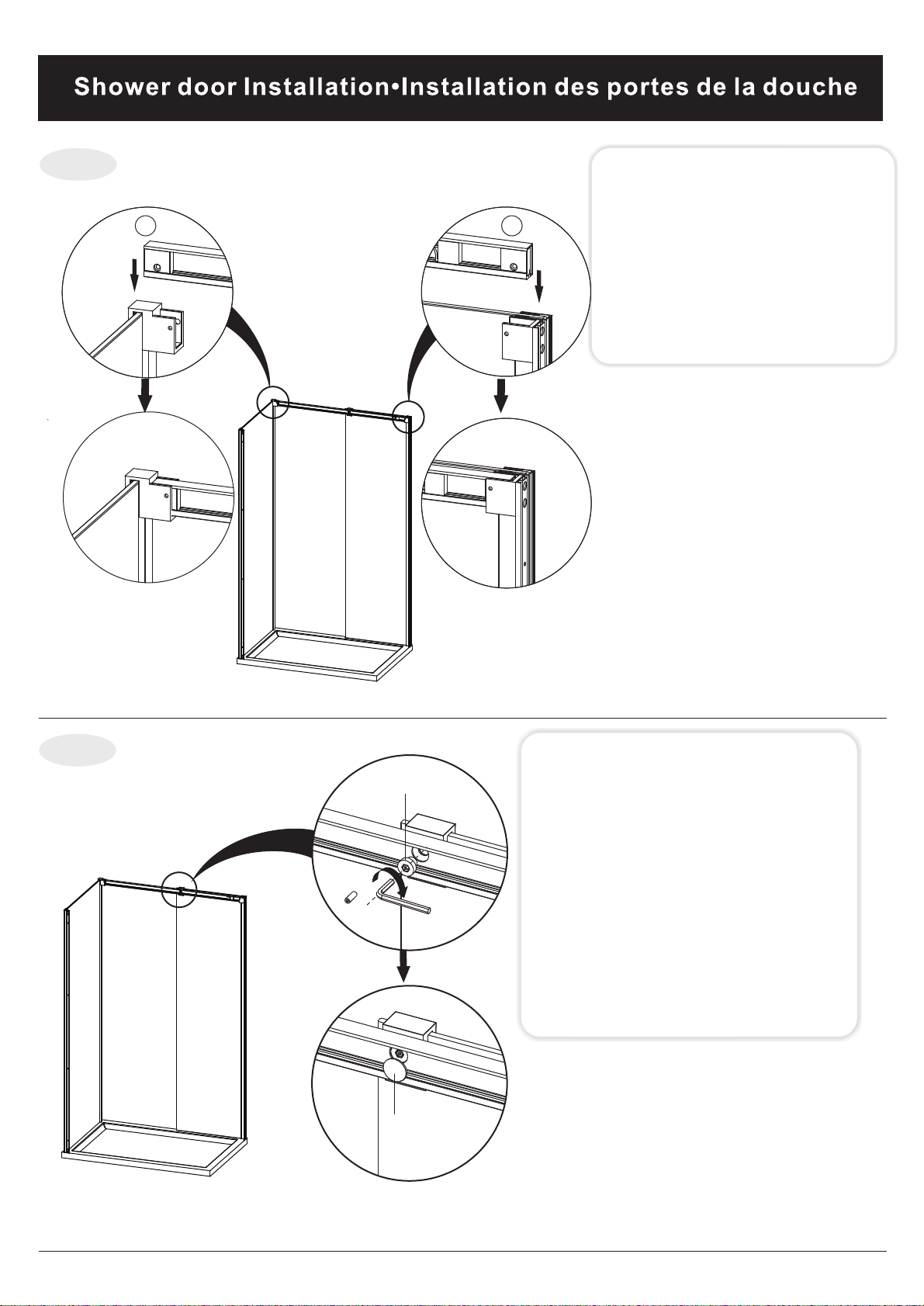 Shower door Installation•Installation des portes de la douche