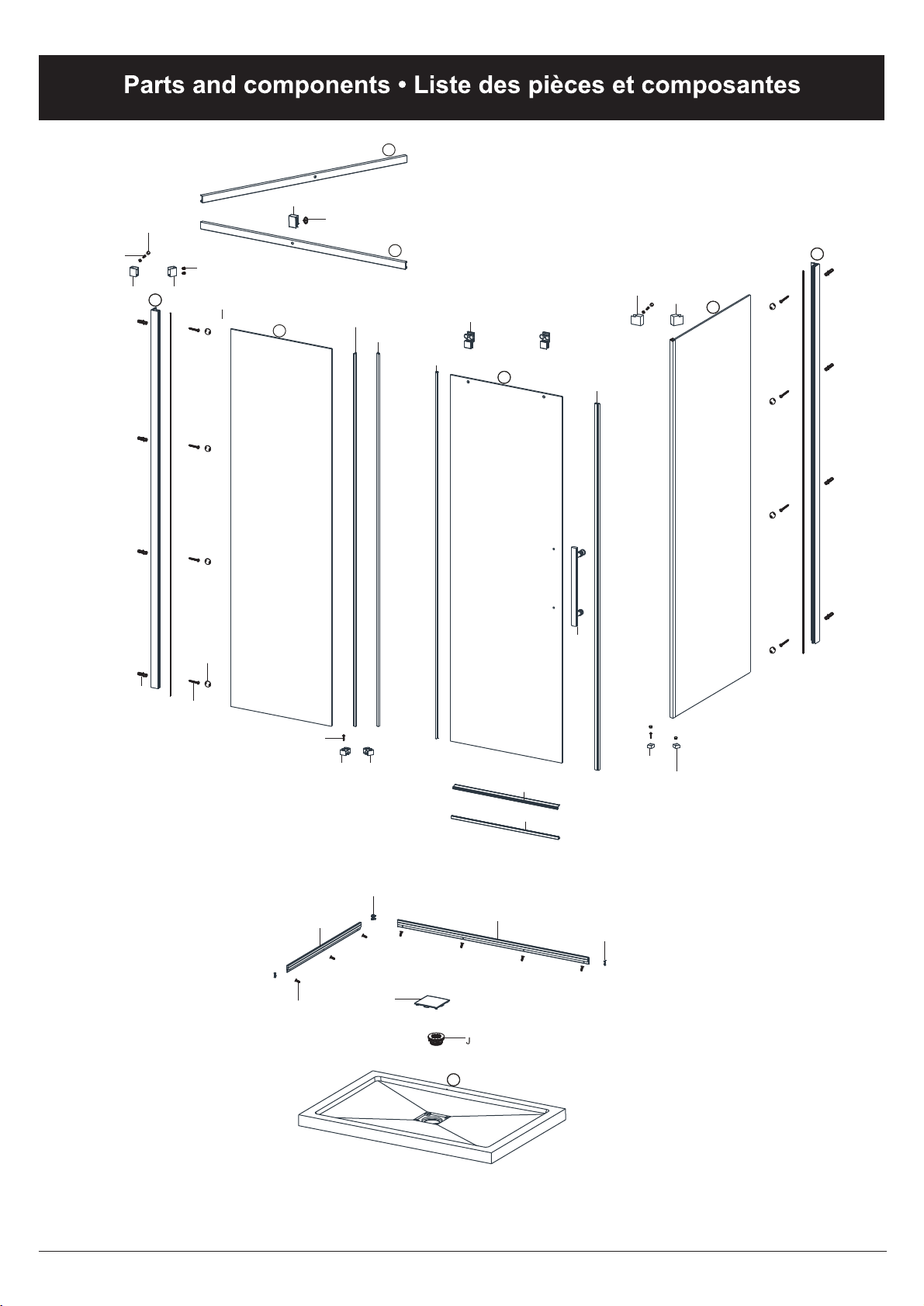 Parts and components • Liste des pièces et composantes

J