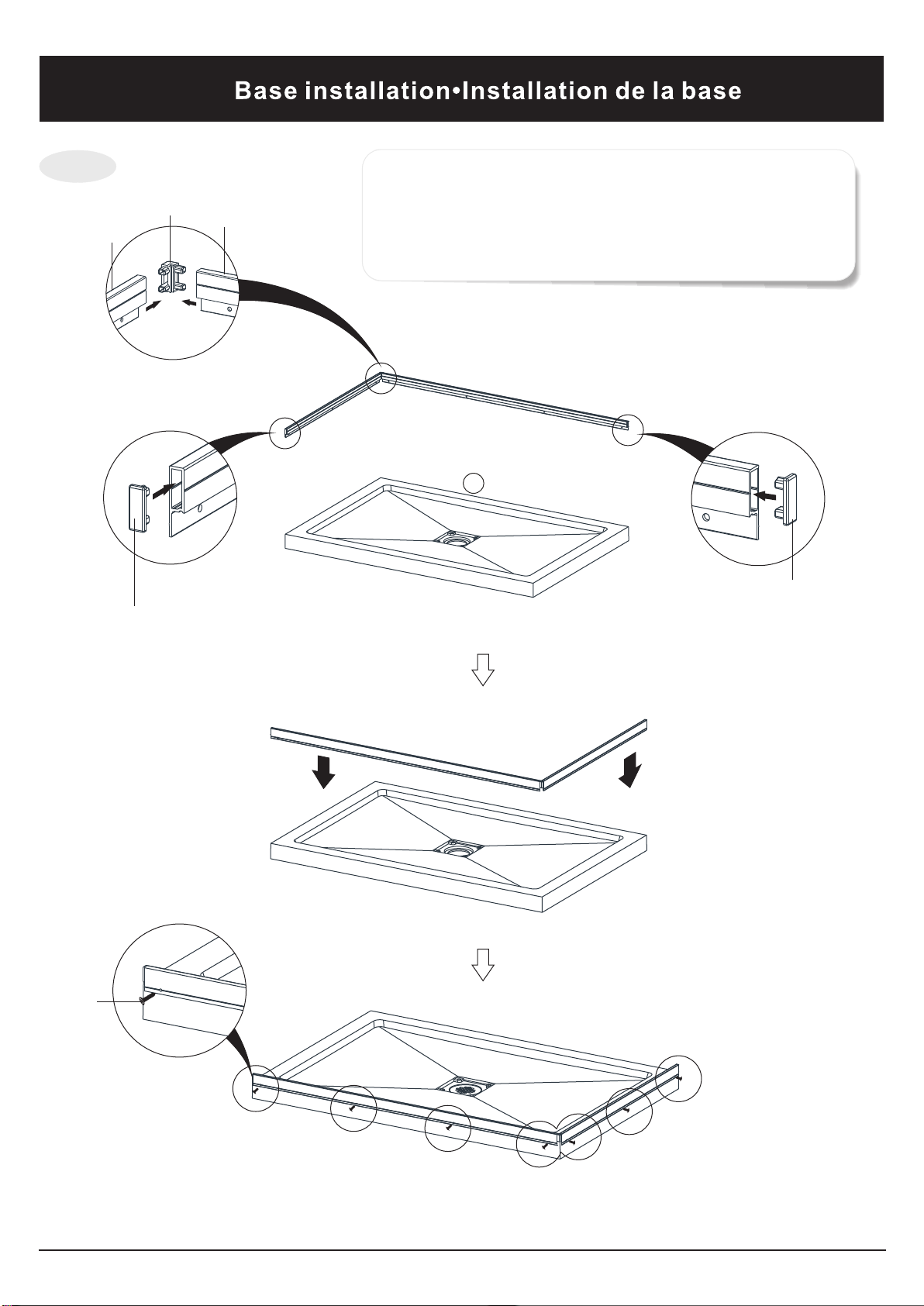 Base installation•Installation de la base