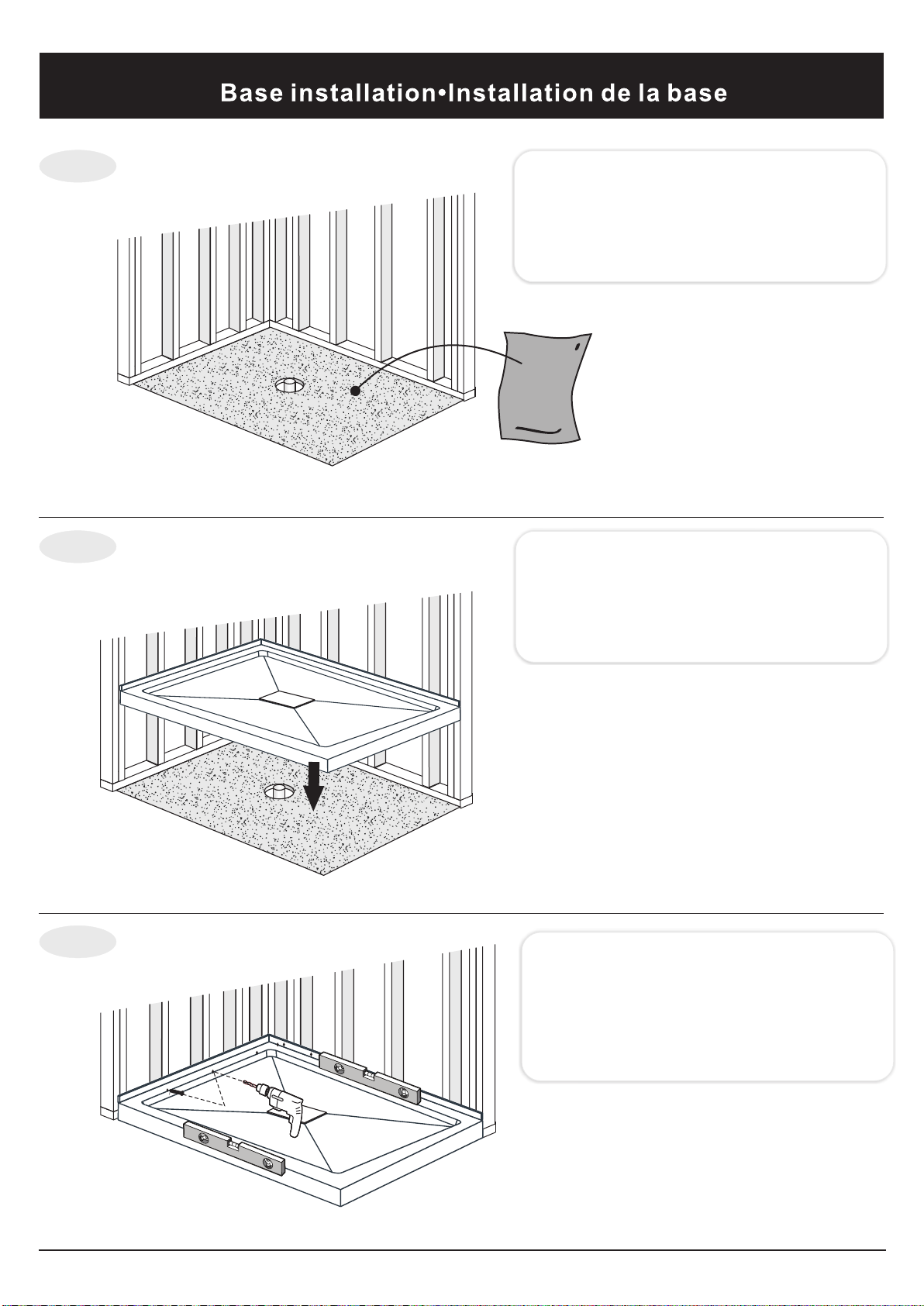 Base installation•Installation de la base