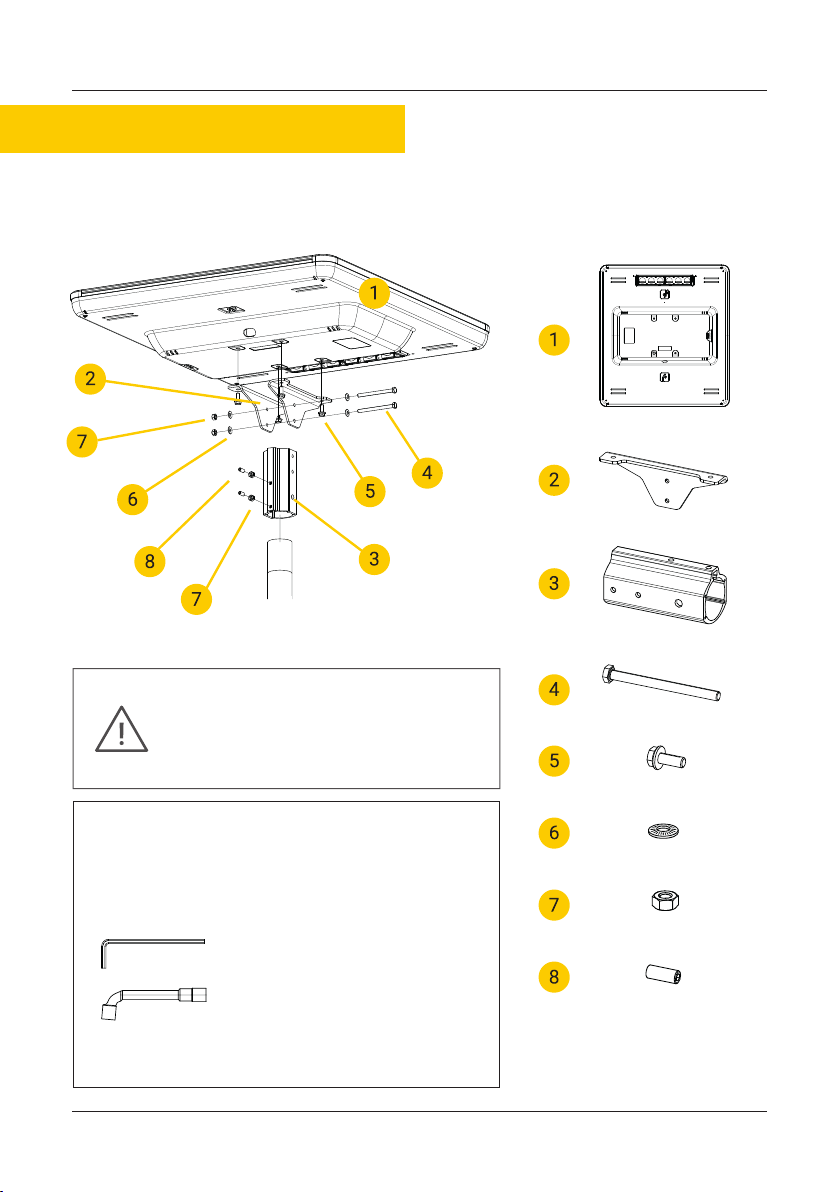 1
2
7
6
8
7
5
4
3

1
2
3
4
5
6
7
8