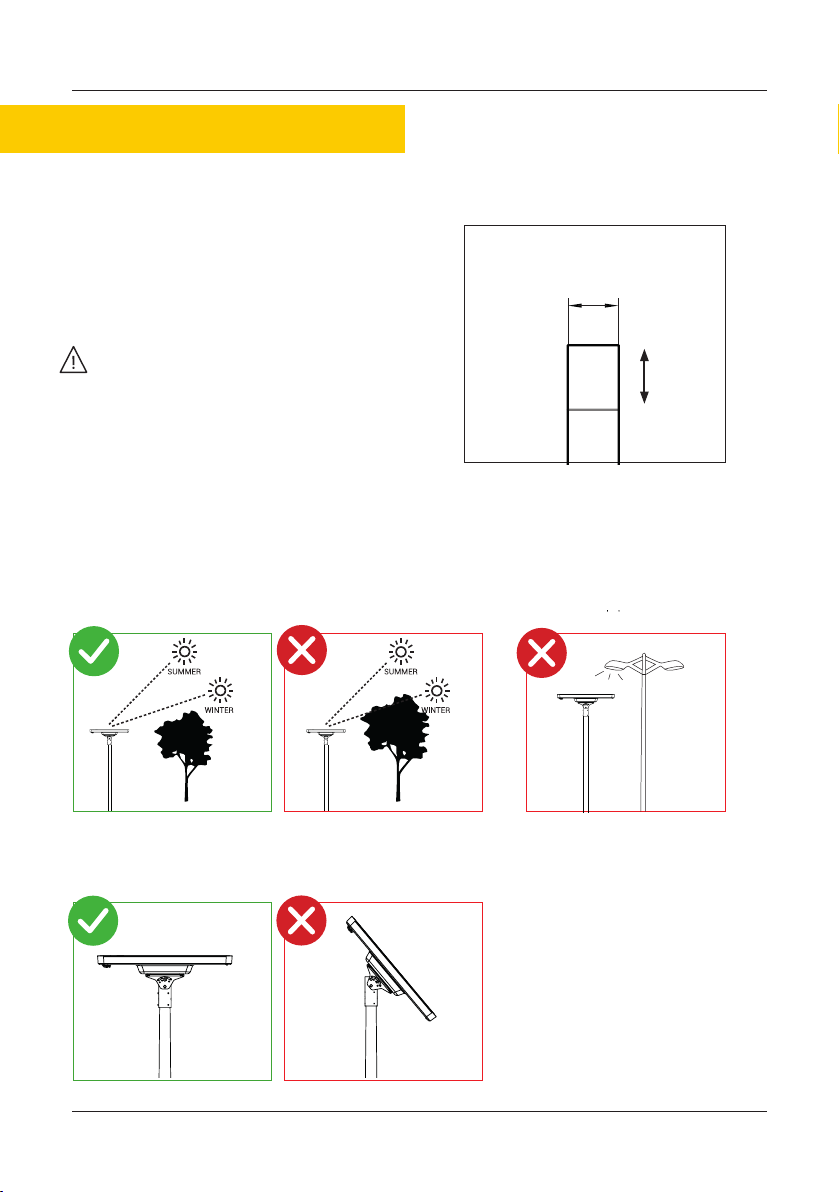 SUMMER

WINTER

SUMMER

WINTER