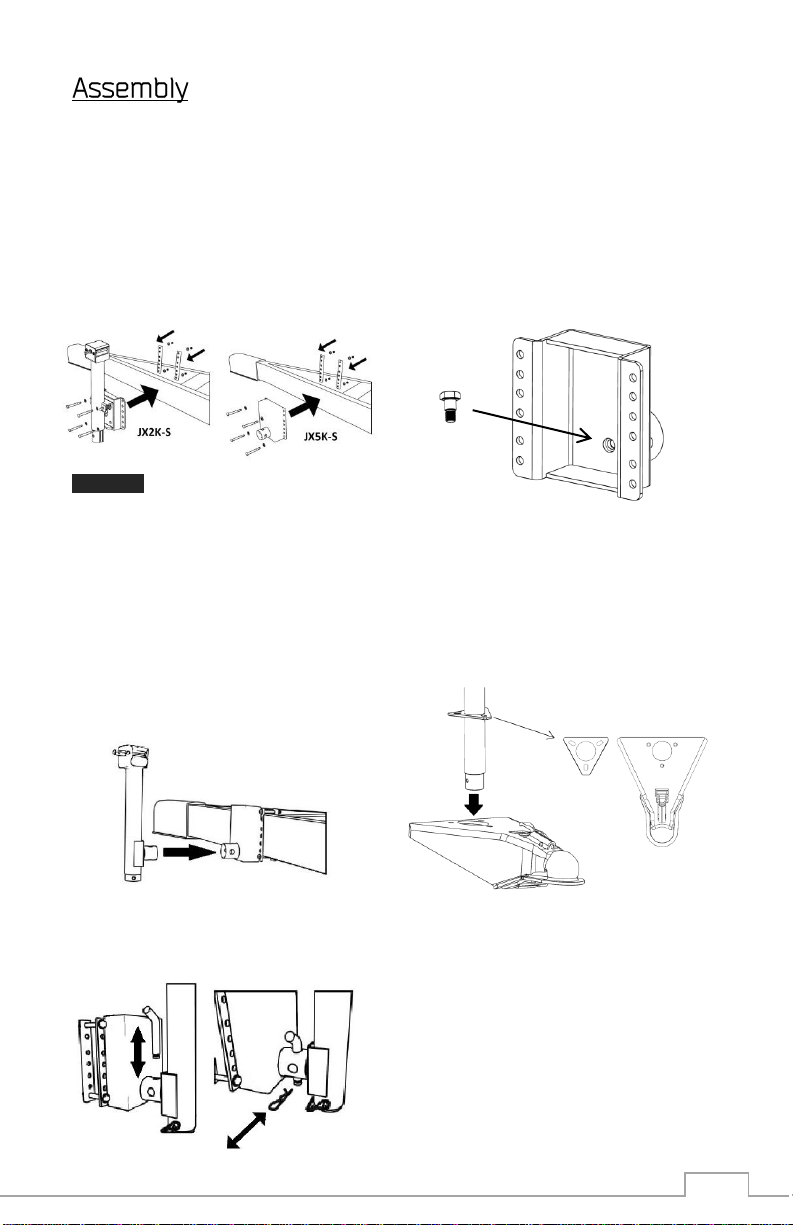 Assembly

JX2K-S

JX5K-S