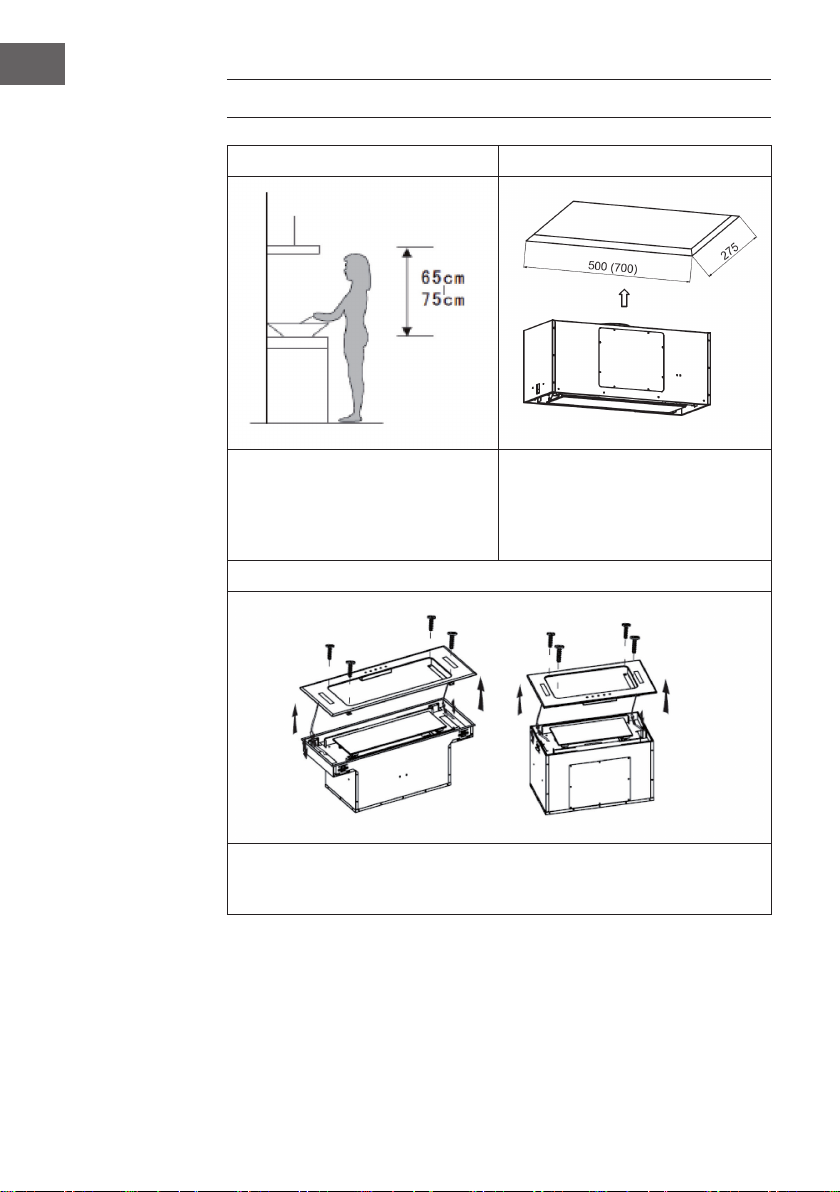 65cm
75cm

500 (700)
275