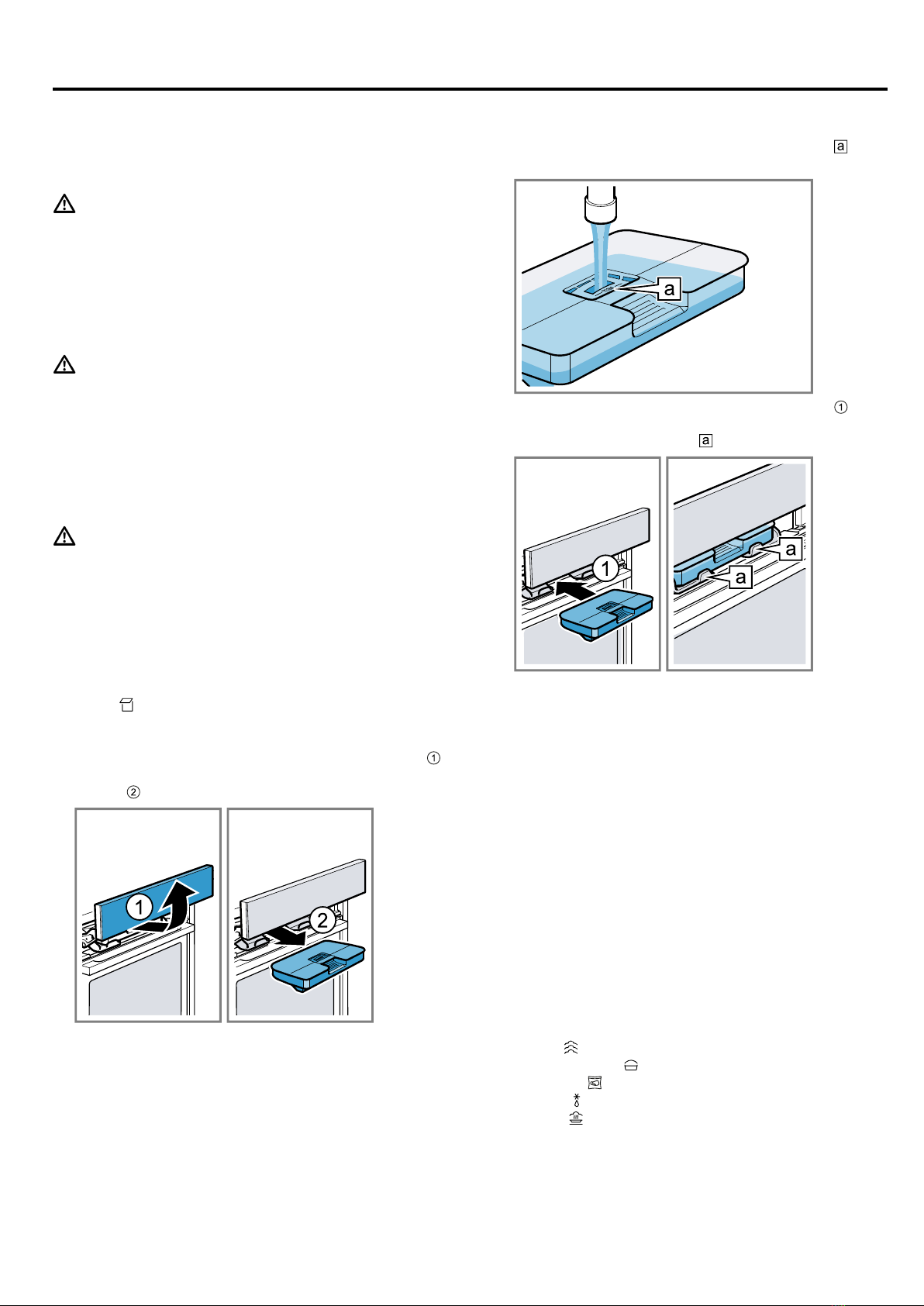 a

a

1

a

1

a

a

1

2

1

2