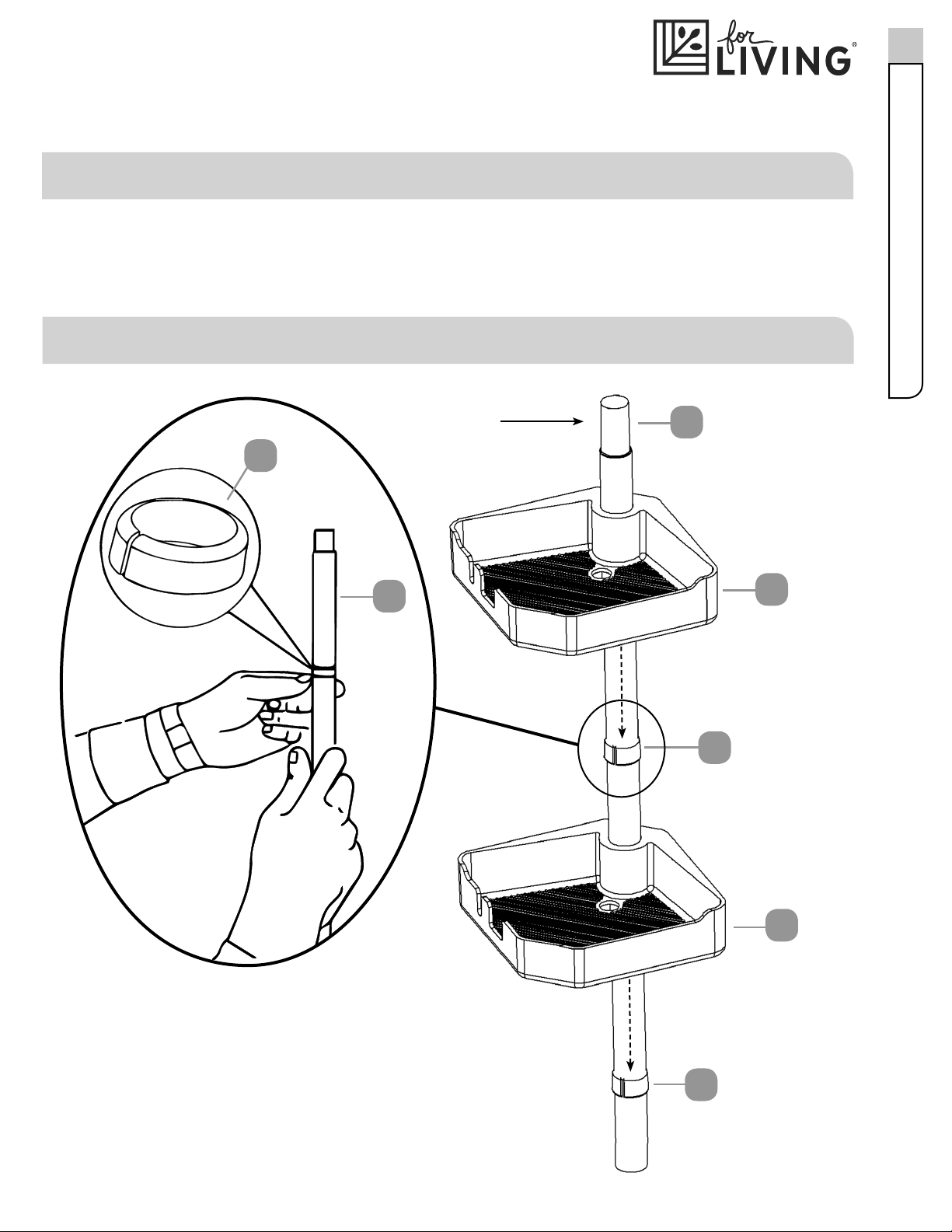 for LIVING®