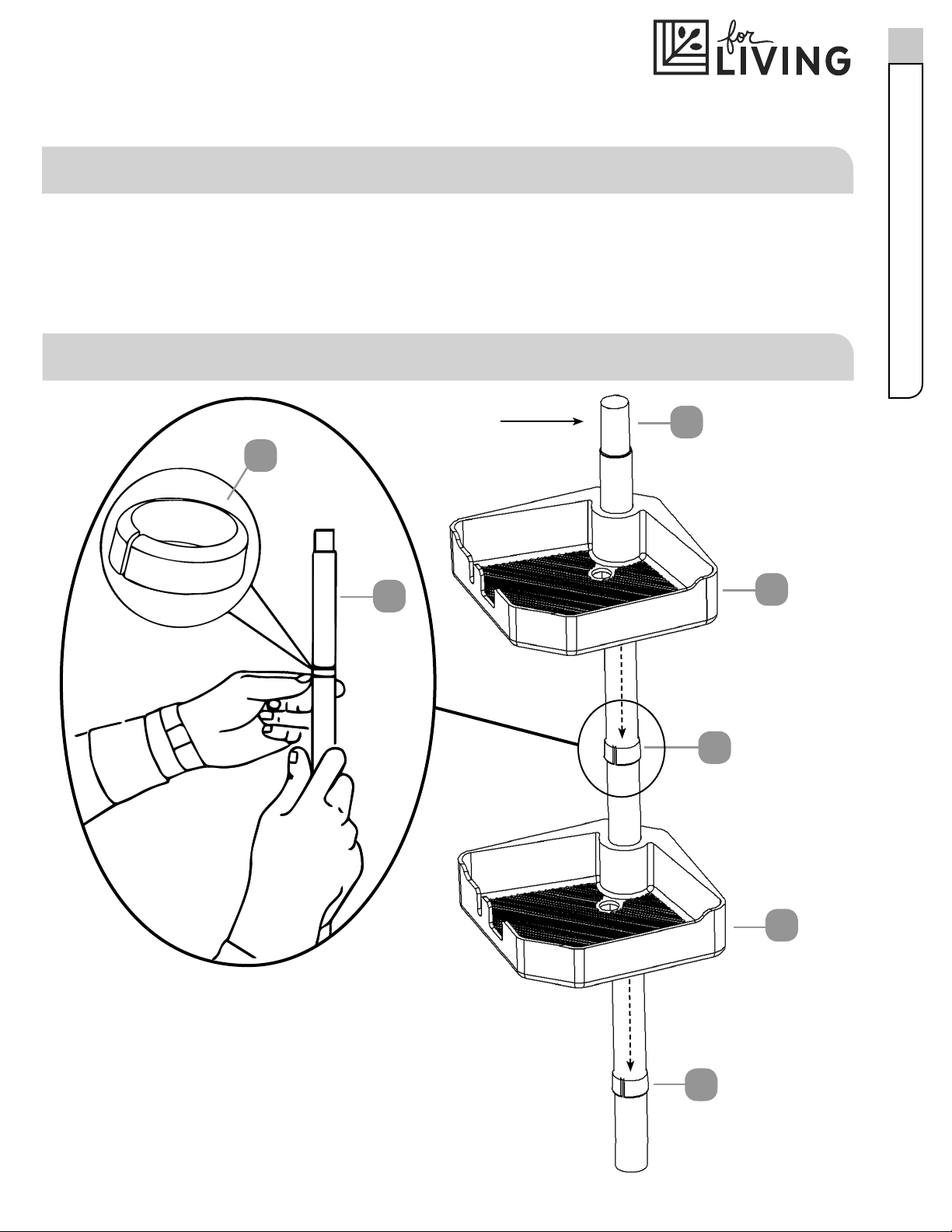 for LIVING