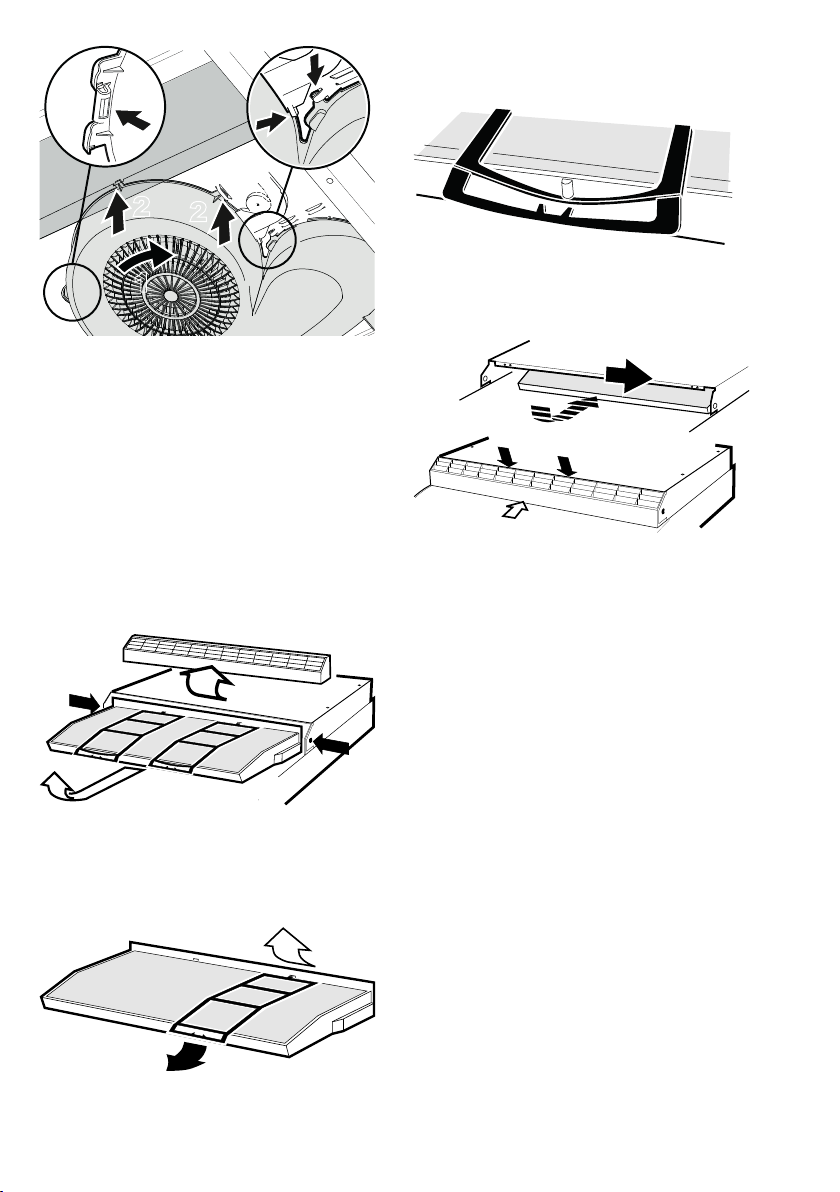 2

2