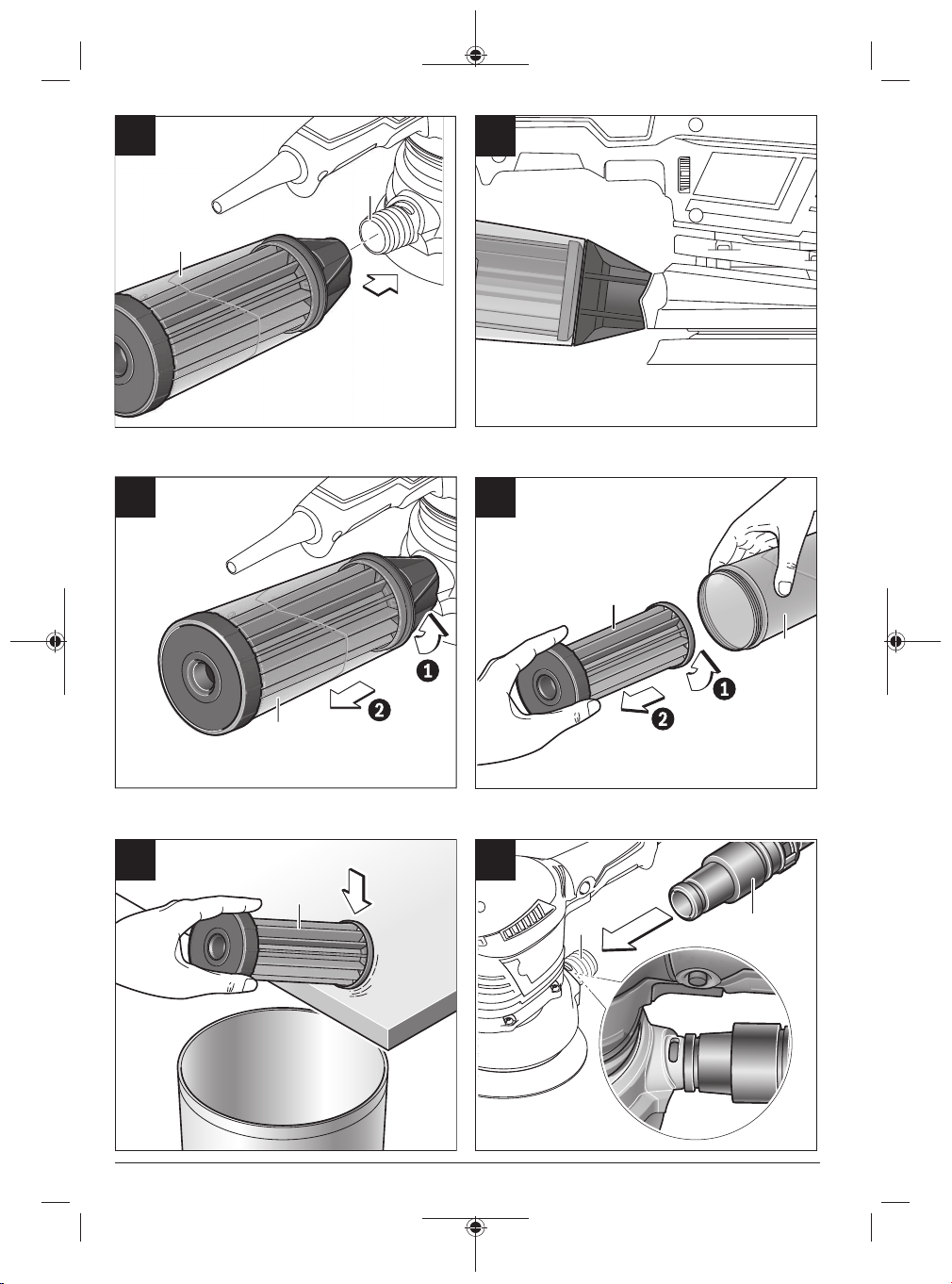 1
2
1
2