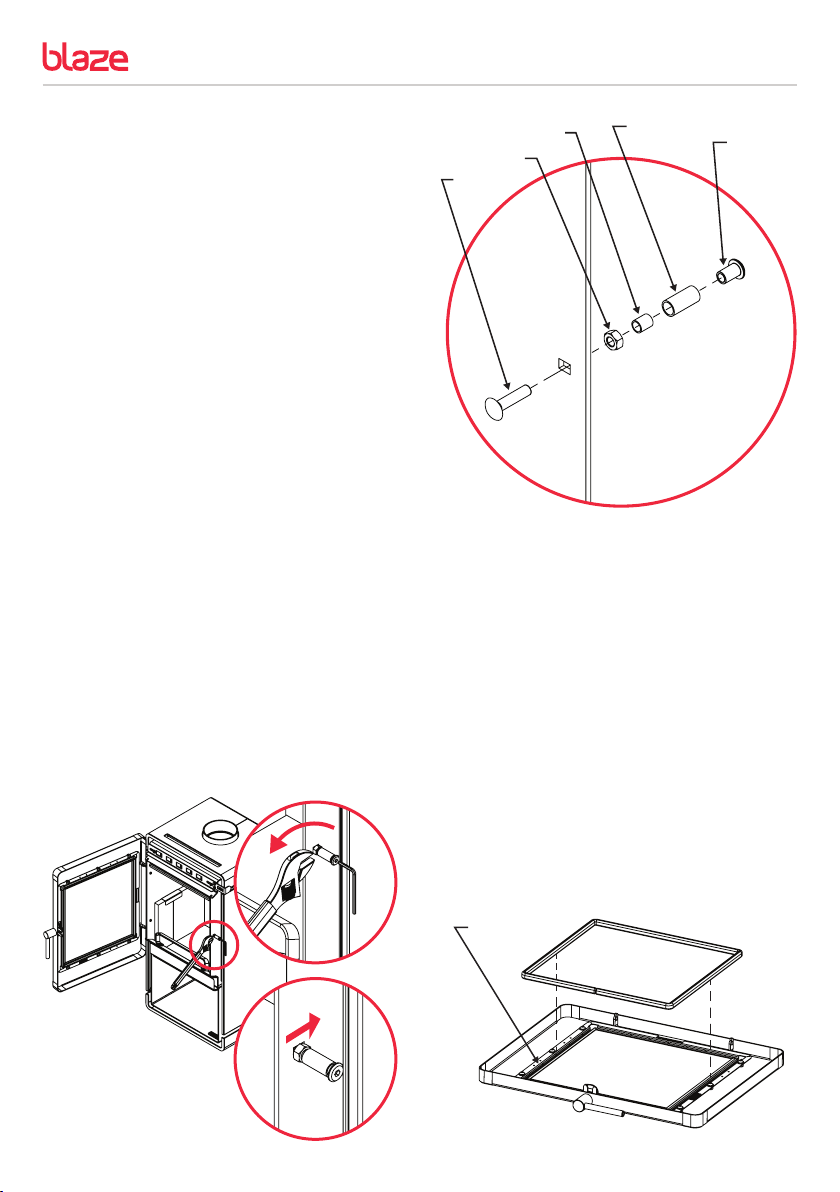 blaze