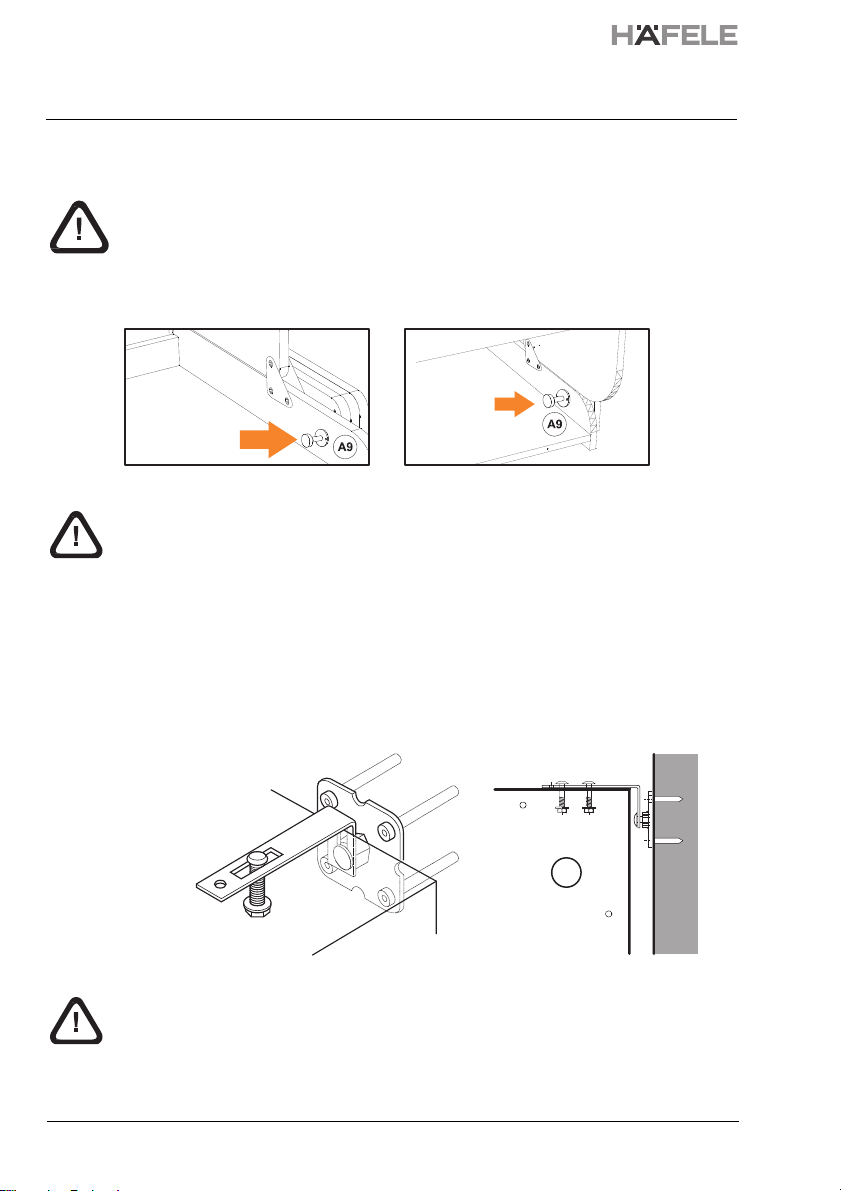 HÄFELE

A9

A9