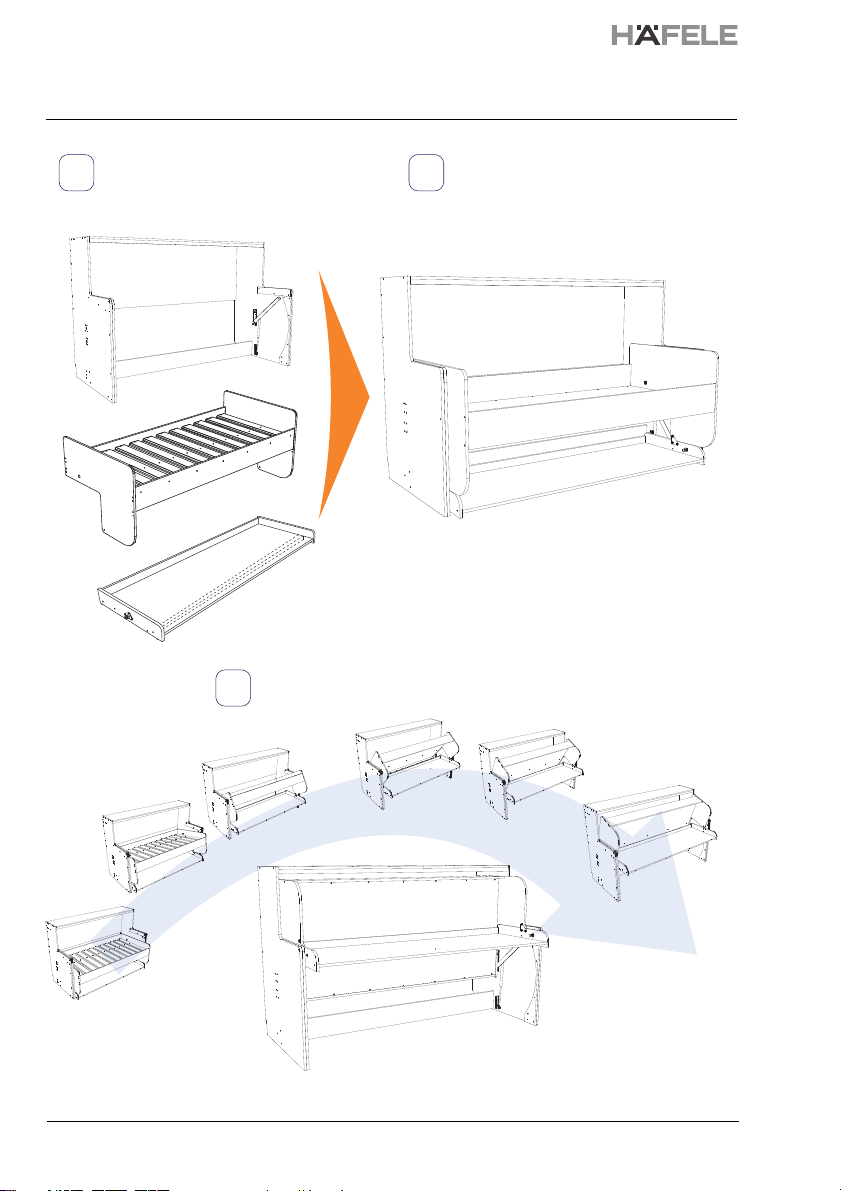 HÄFELE