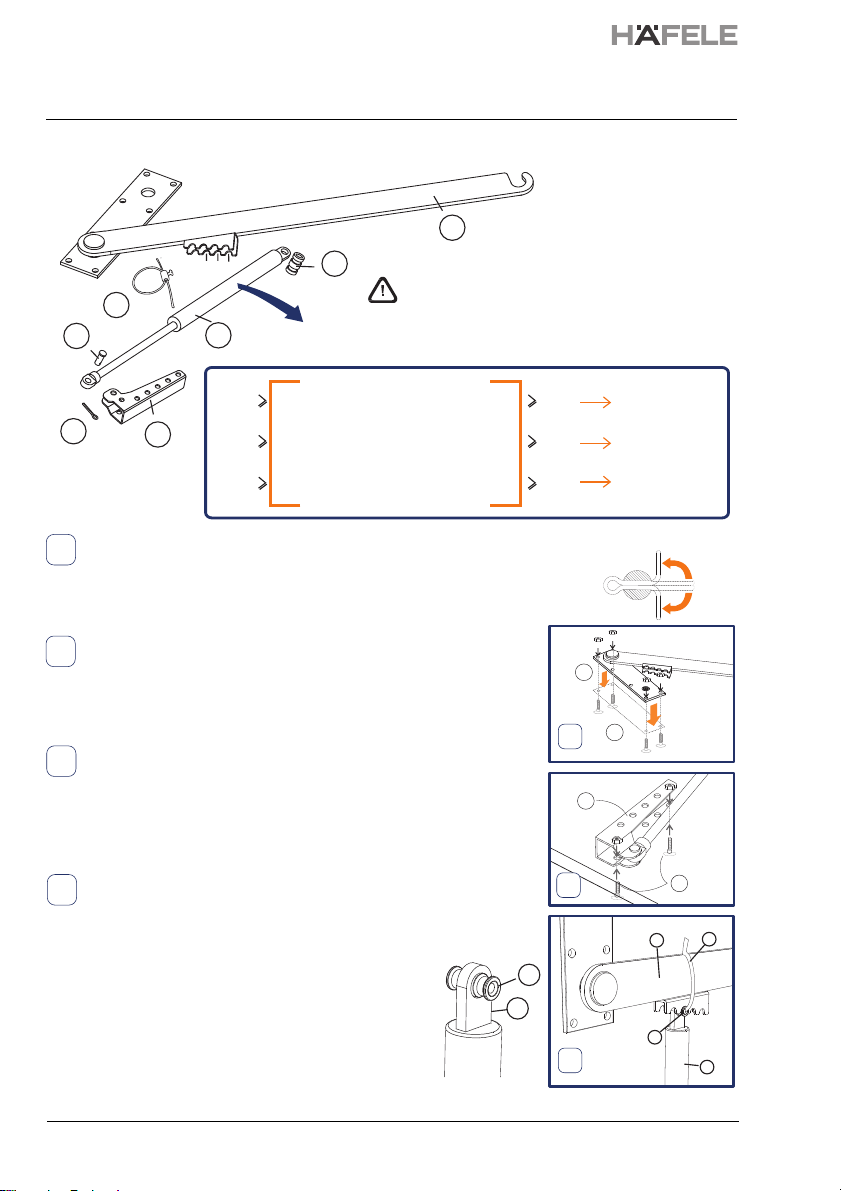 HÄFELE