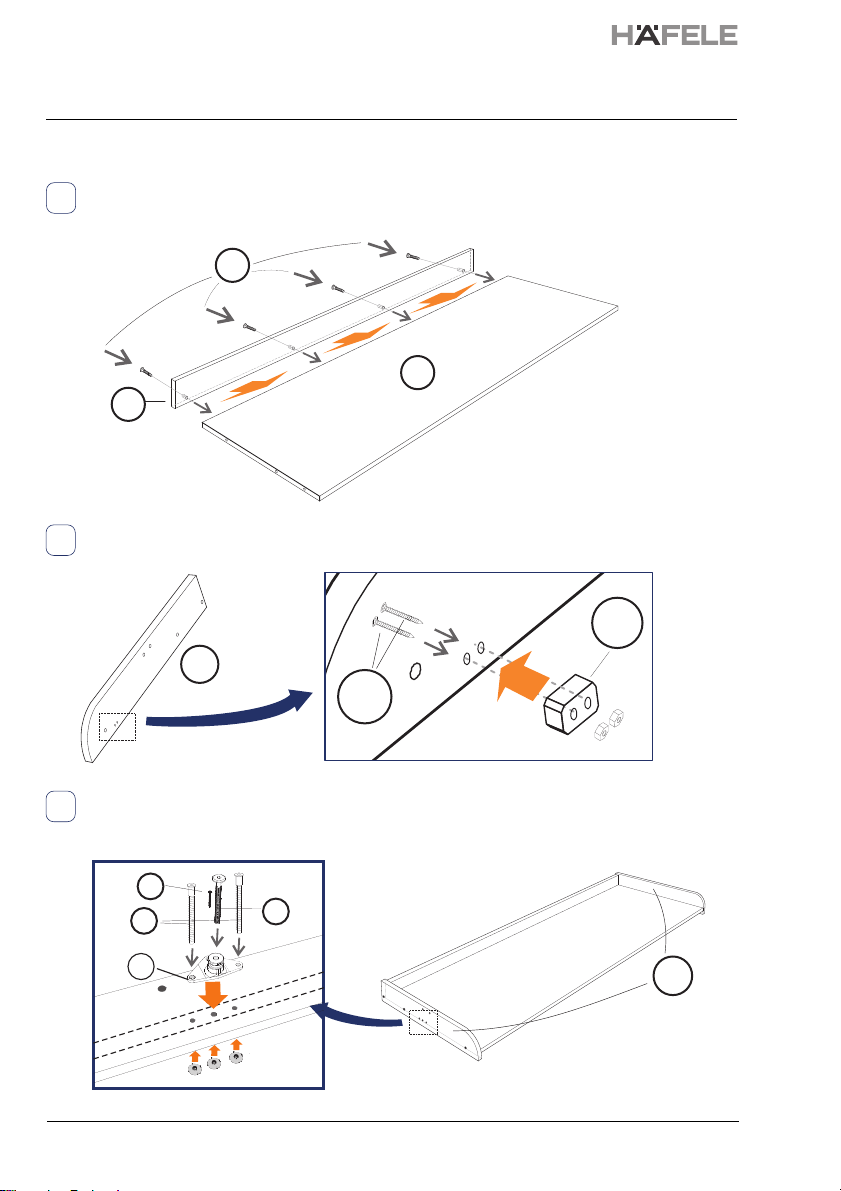 HÄFELE