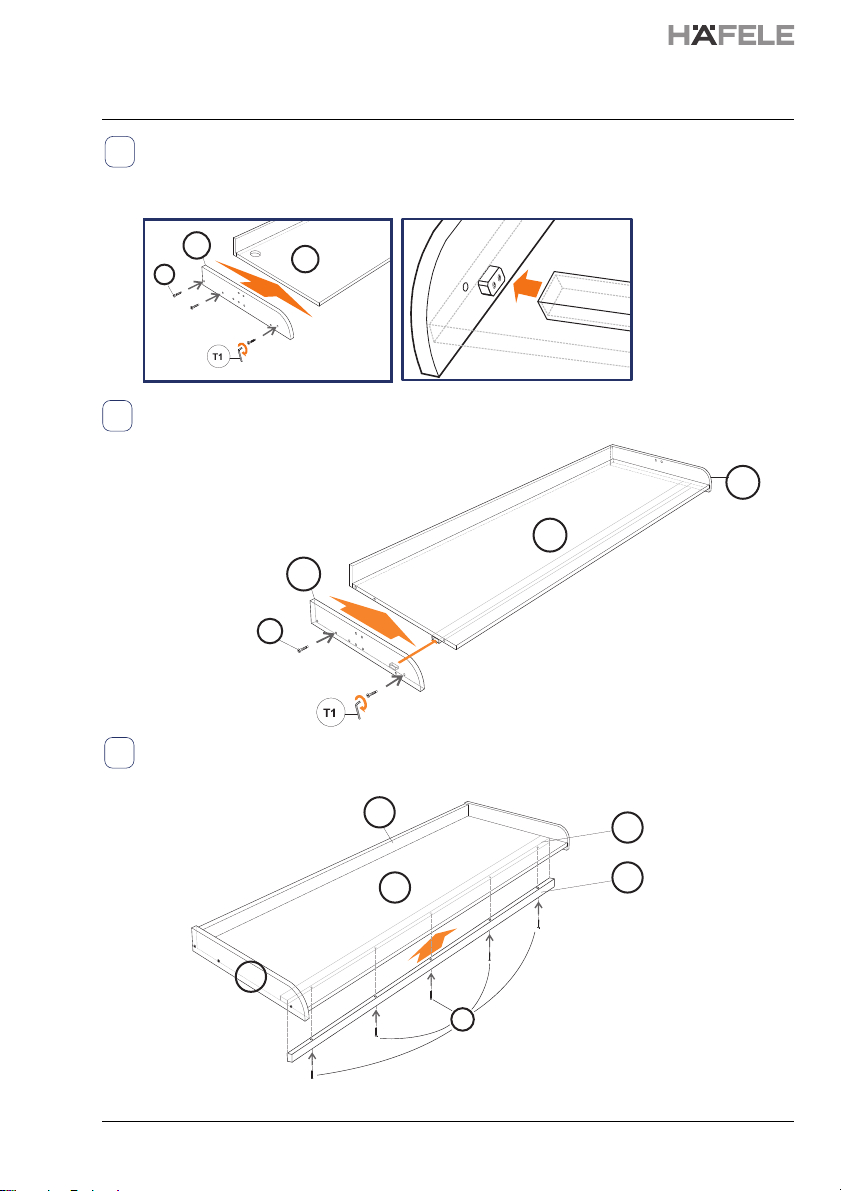 HÄFELE

T1

T1