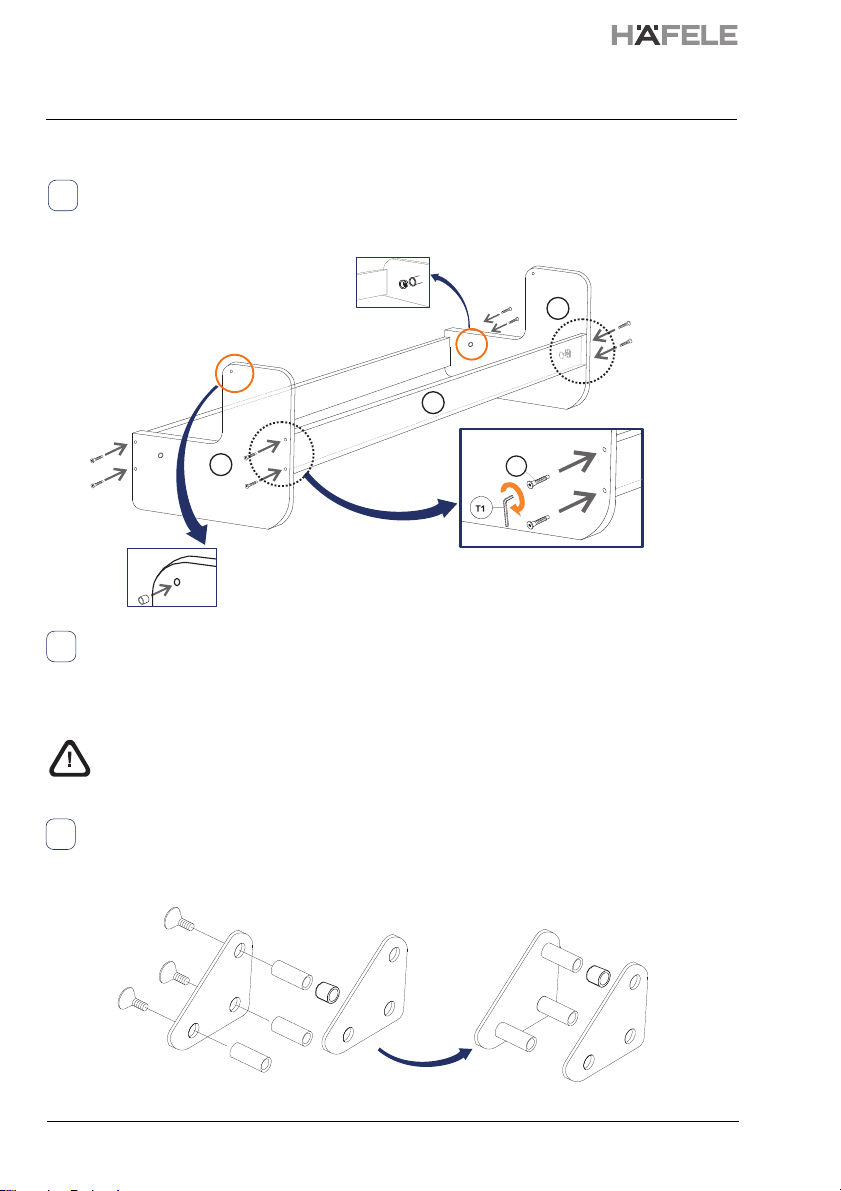 HÄFELE

T1