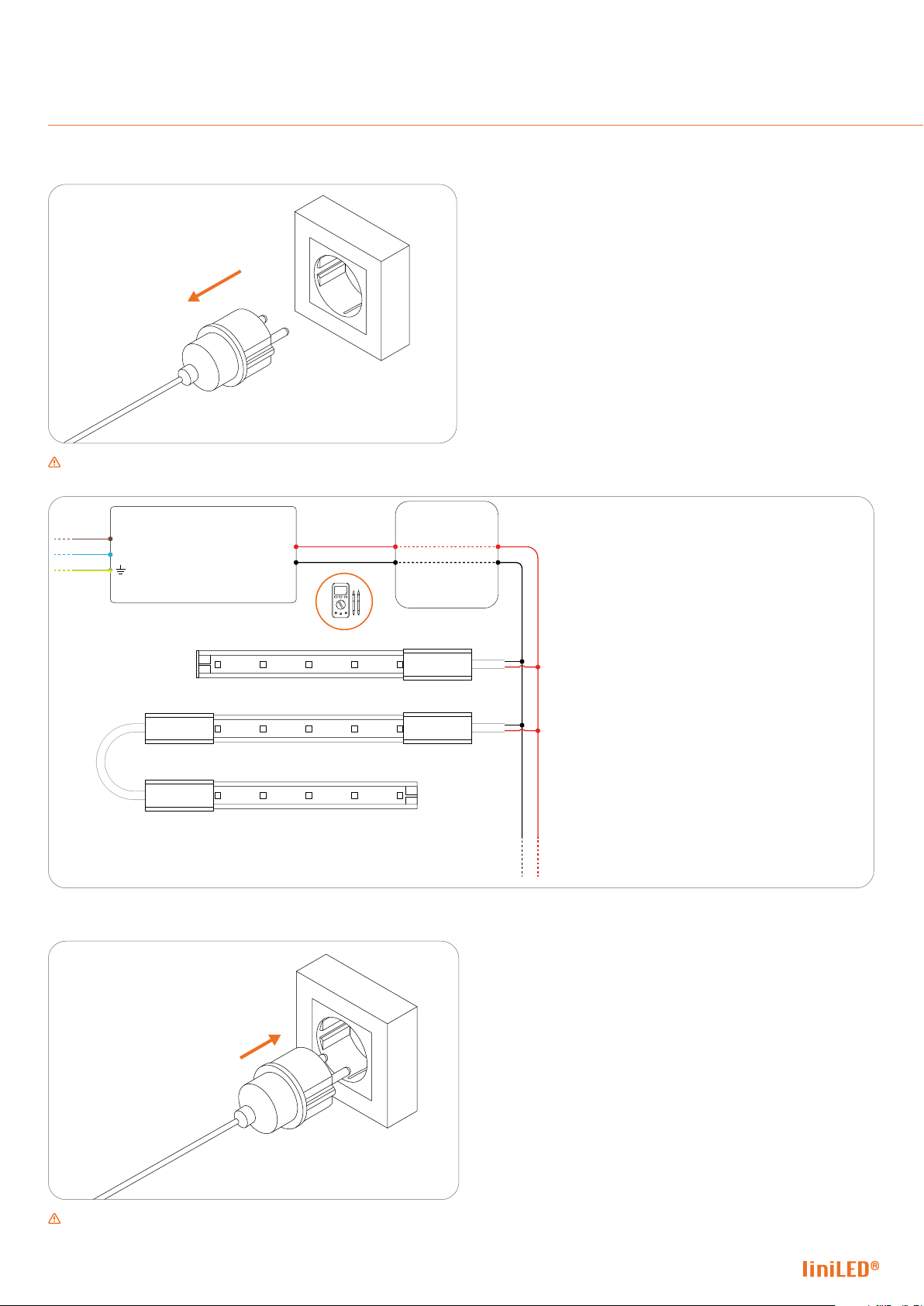 liniLED®