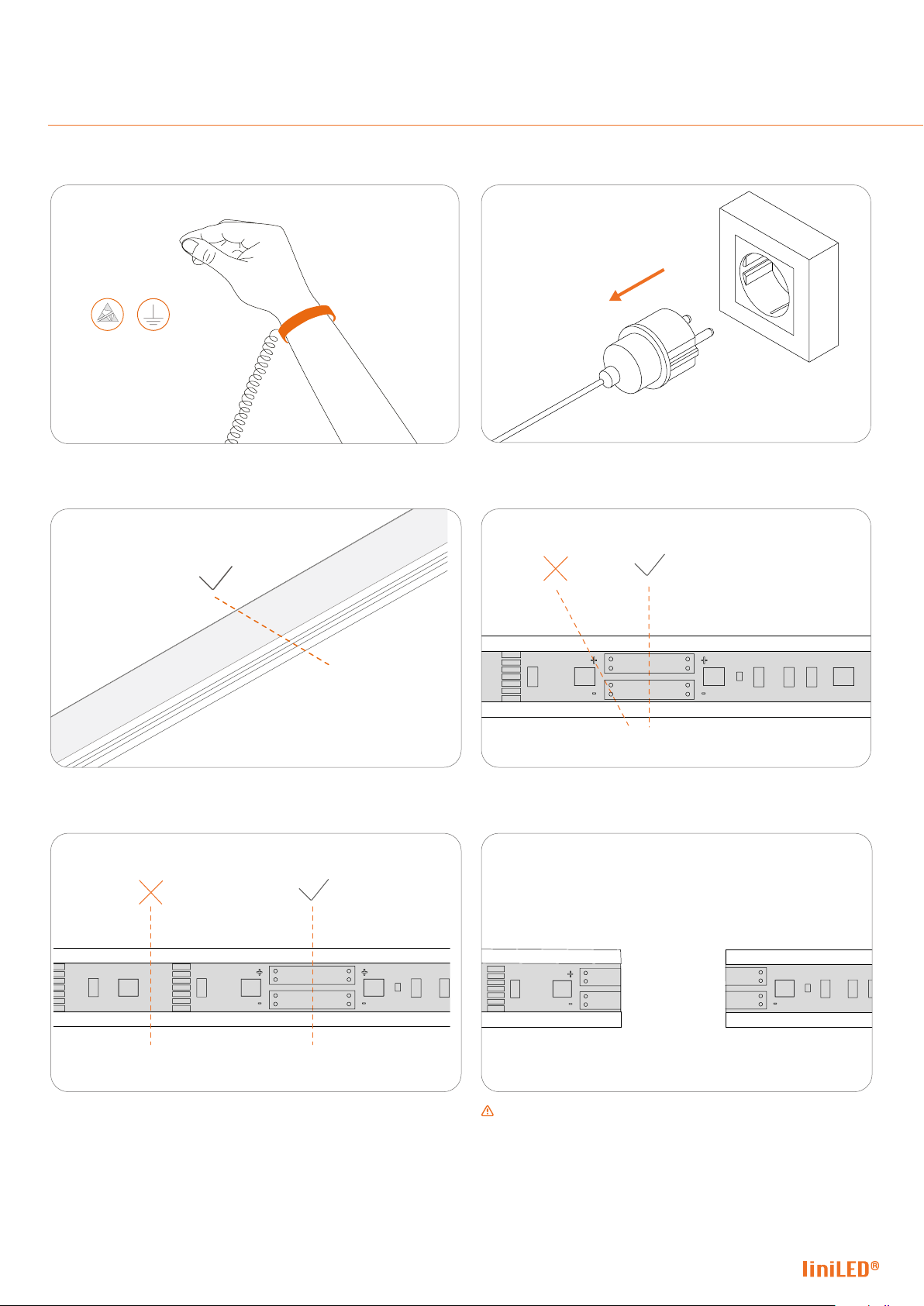 liniLED®