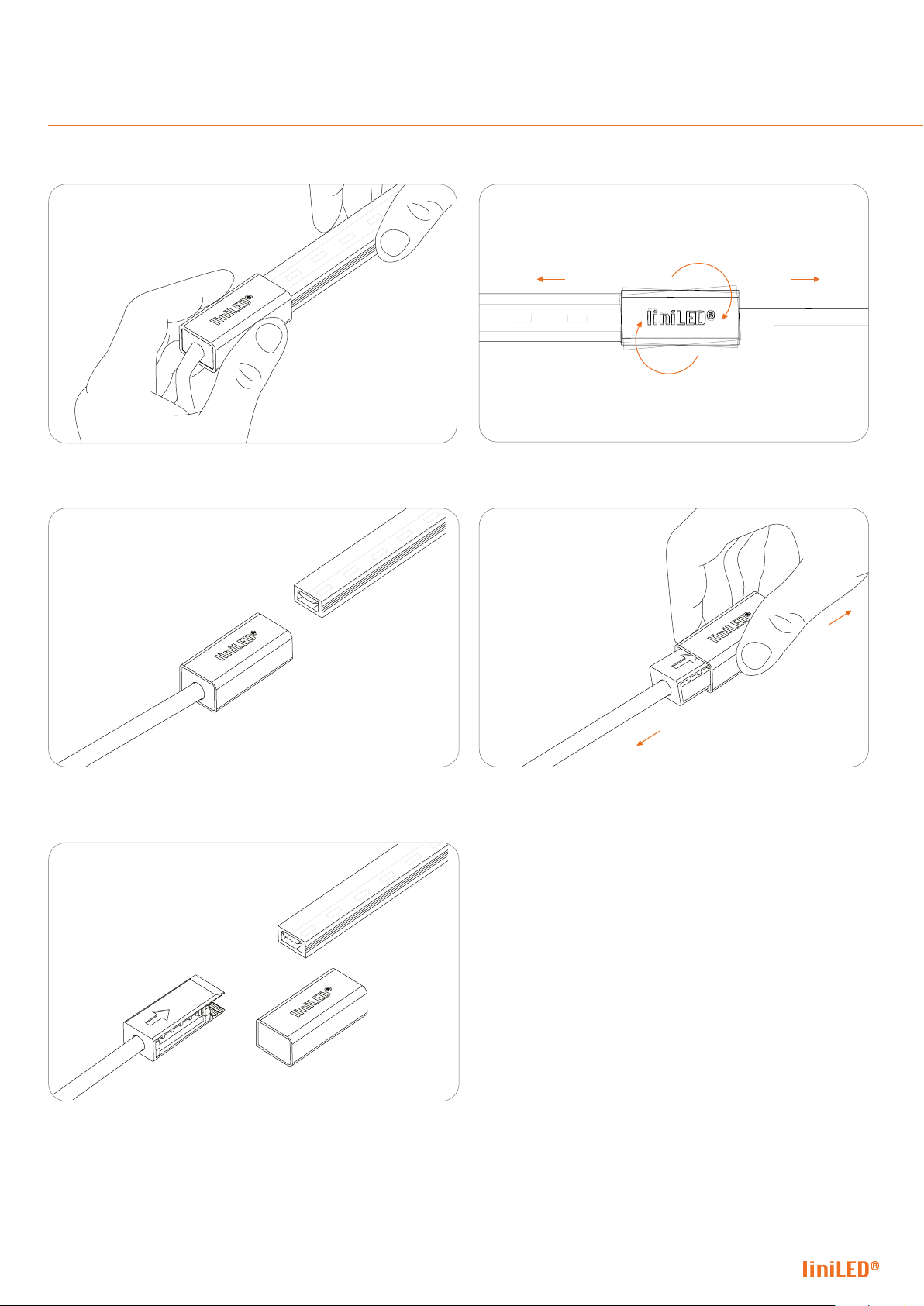 liniLED®

liniLED®

liniLED®

liniLED®

liniLED®

liniLED®