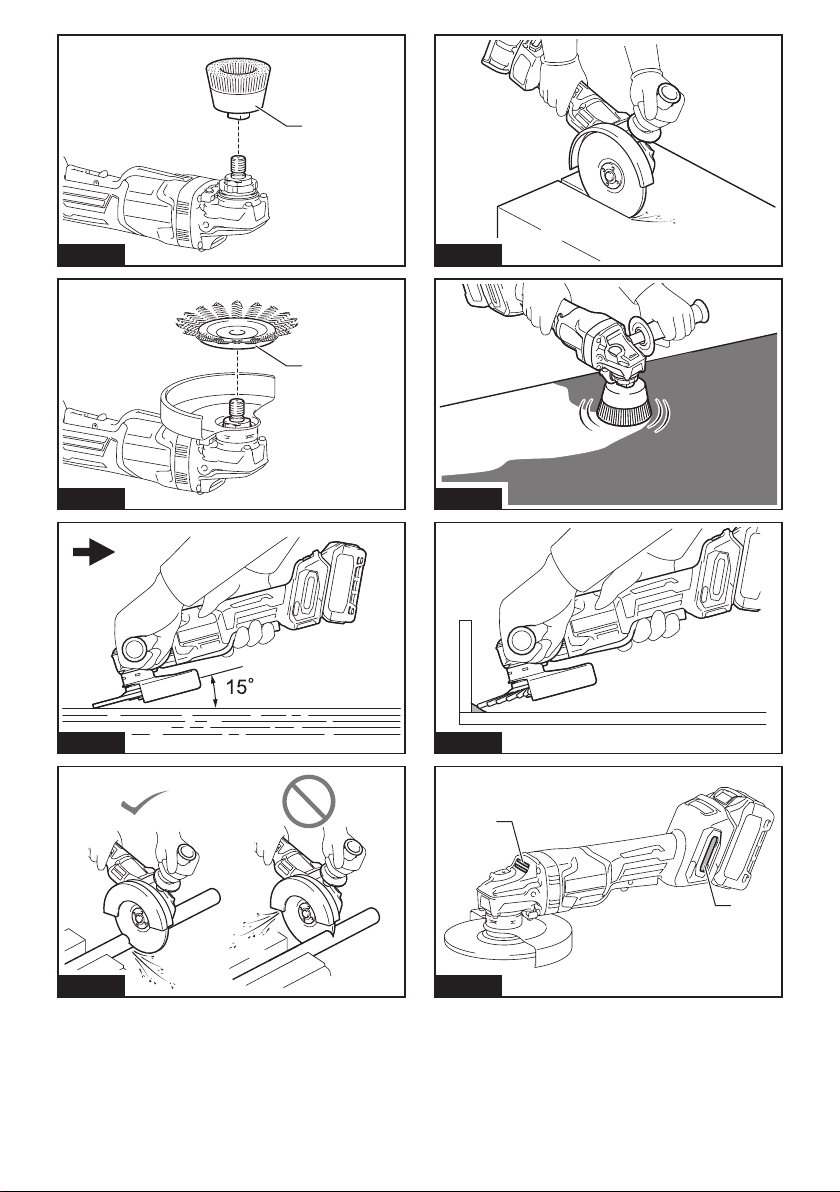 15°