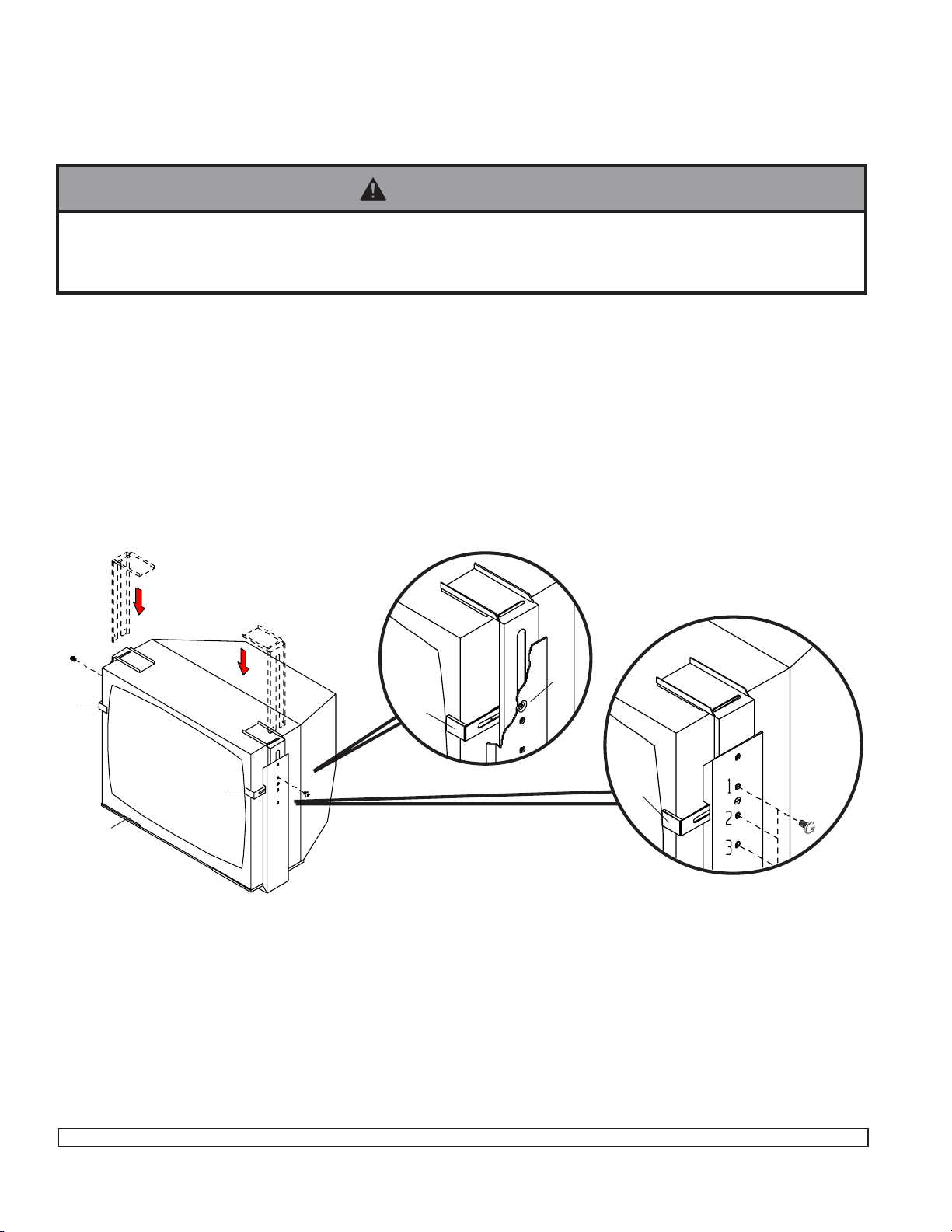 1
2
3