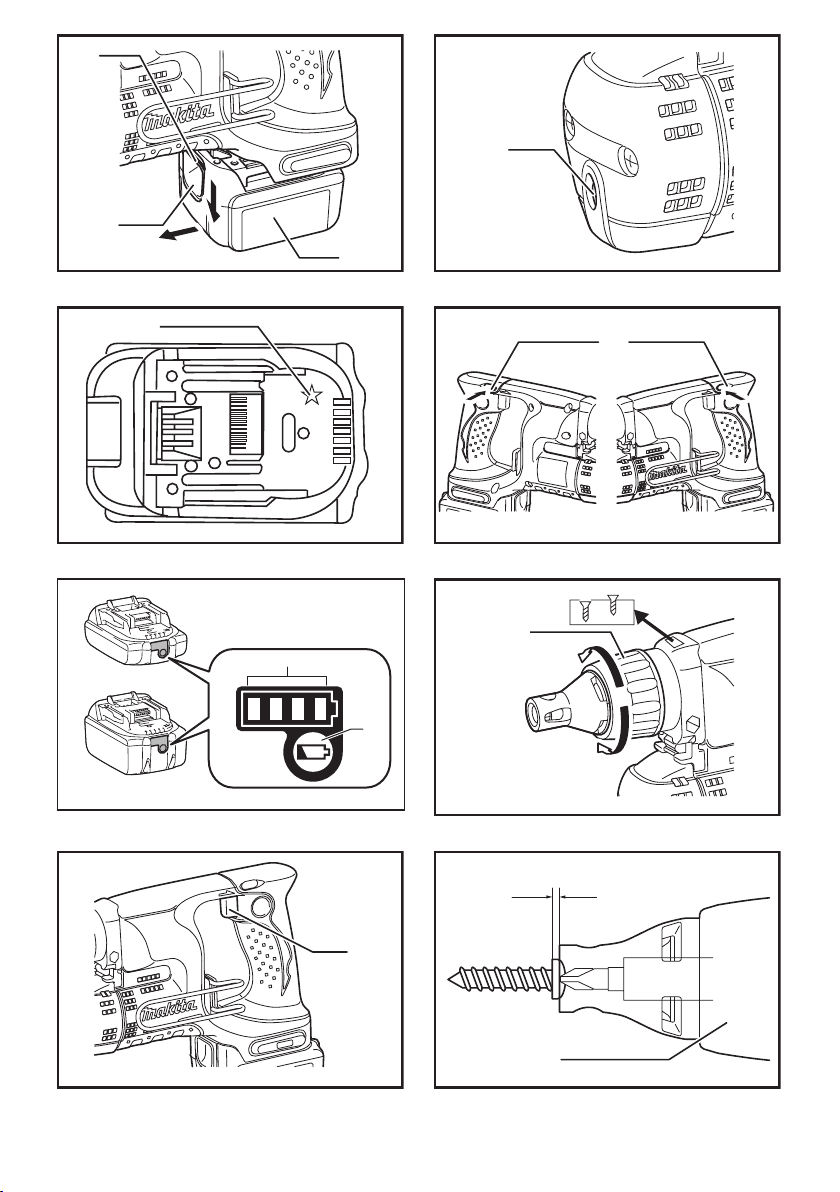 makita

makita

makita