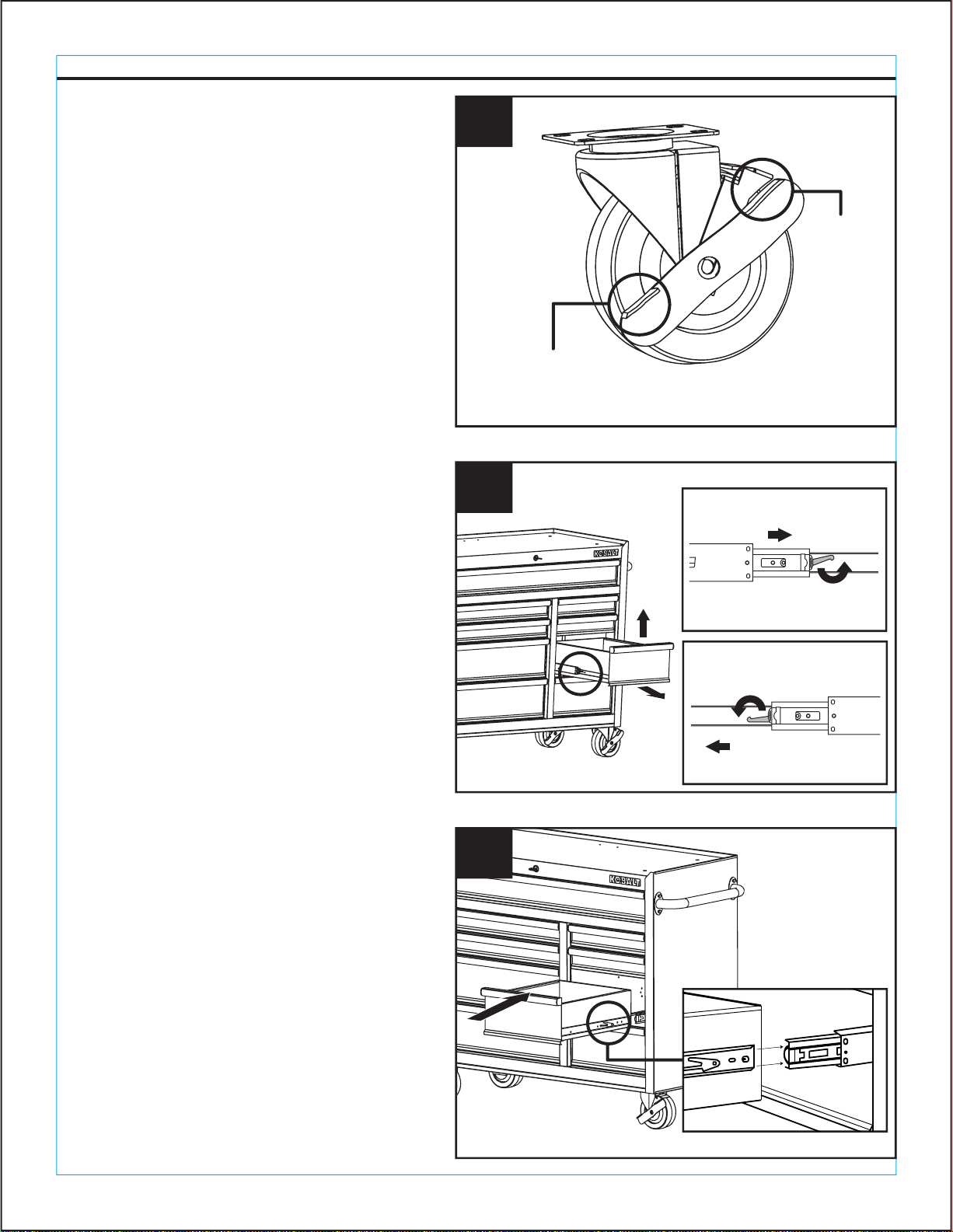 KOBALT

KOBALT